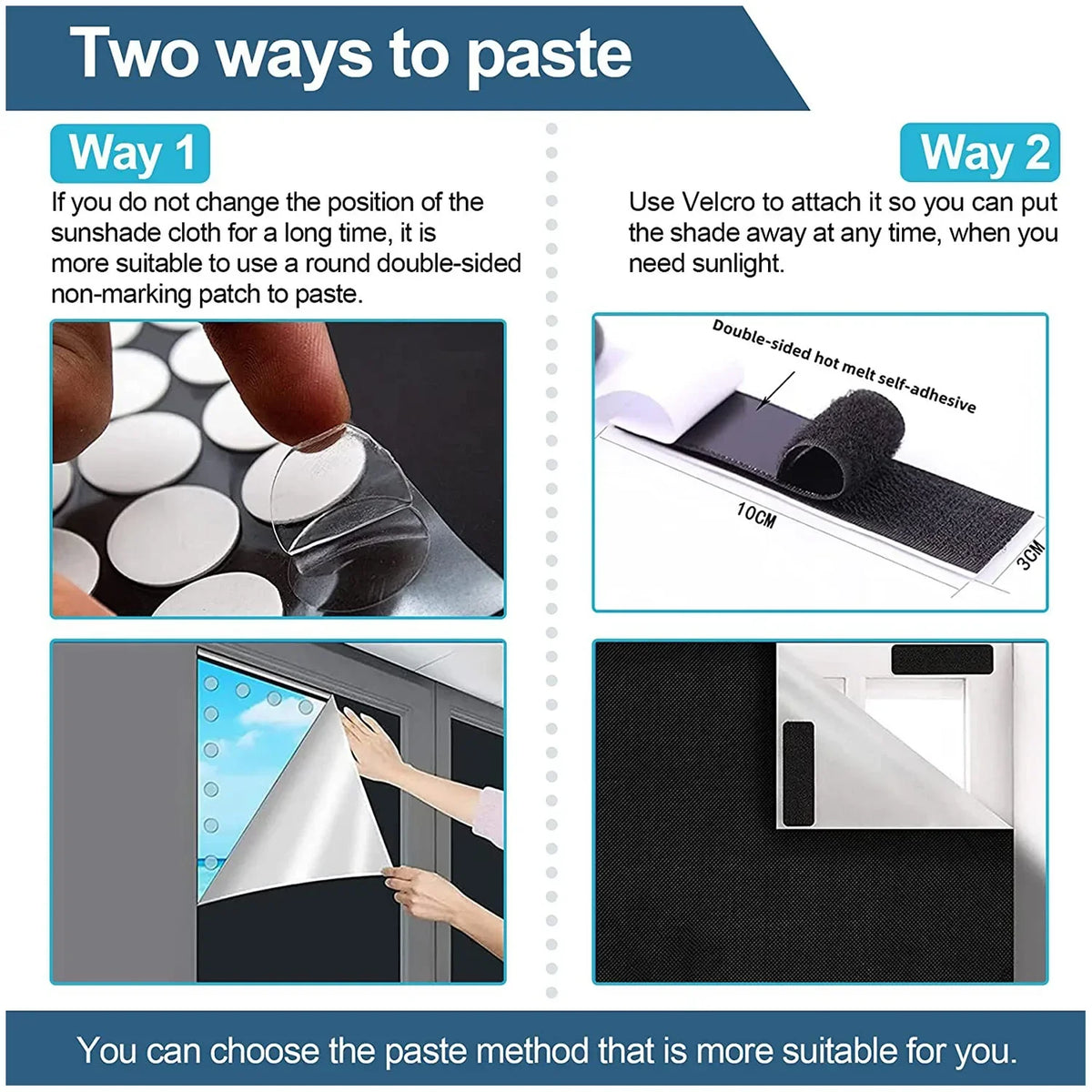 Two ways to paste

Way 1

If you do not change the position of the sunshade cloth for a long time, it is more suitable to use a round double-sided non-marking patch to paste.

Way 2

Use Velcro to attach it so you can put the shade away at any time, when you need sunlight.

Double-sided hot melt self-adhesive

10CM

3CM

You can choose the paste method that is more suitable for you.