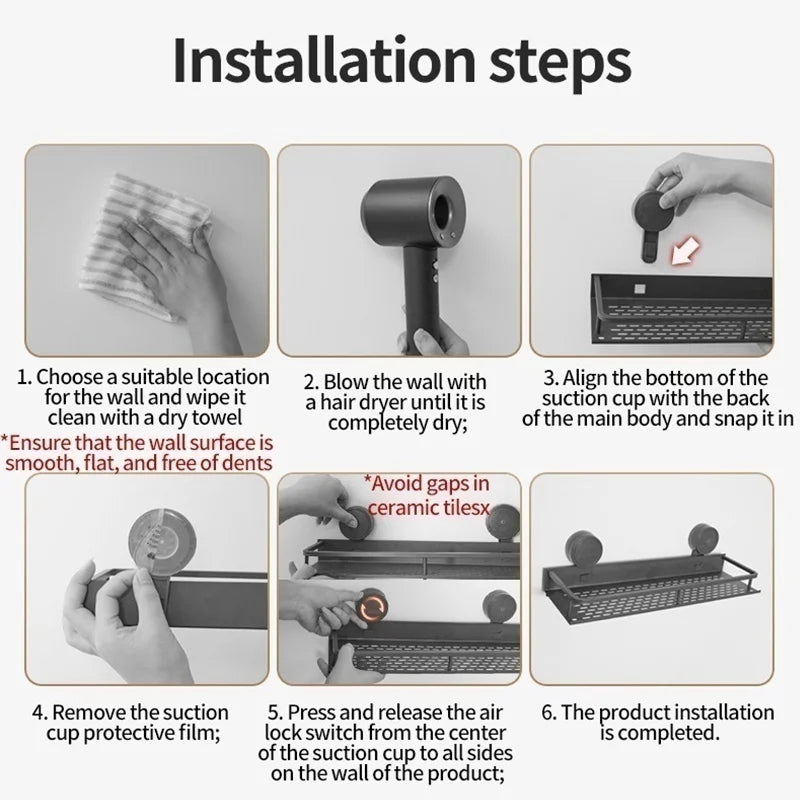 Installation steps

1. Choose a suitable location for the wall and wipe it clean with a dry towel
*Ensure that the wall surface is smooth, flat, and free of dents

2. Blow the wall with a hair dryer until it is completely dry;

3. Align the bottom of the suction cup with the back of the main body and snap it in

*Avoid gaps in ceramic tilesx

4. Remove the suction cup protective film;

5. Press and release the air lock switch from the center of the suction cup to all sides on the wall of the product;

6. The product installation is completed.