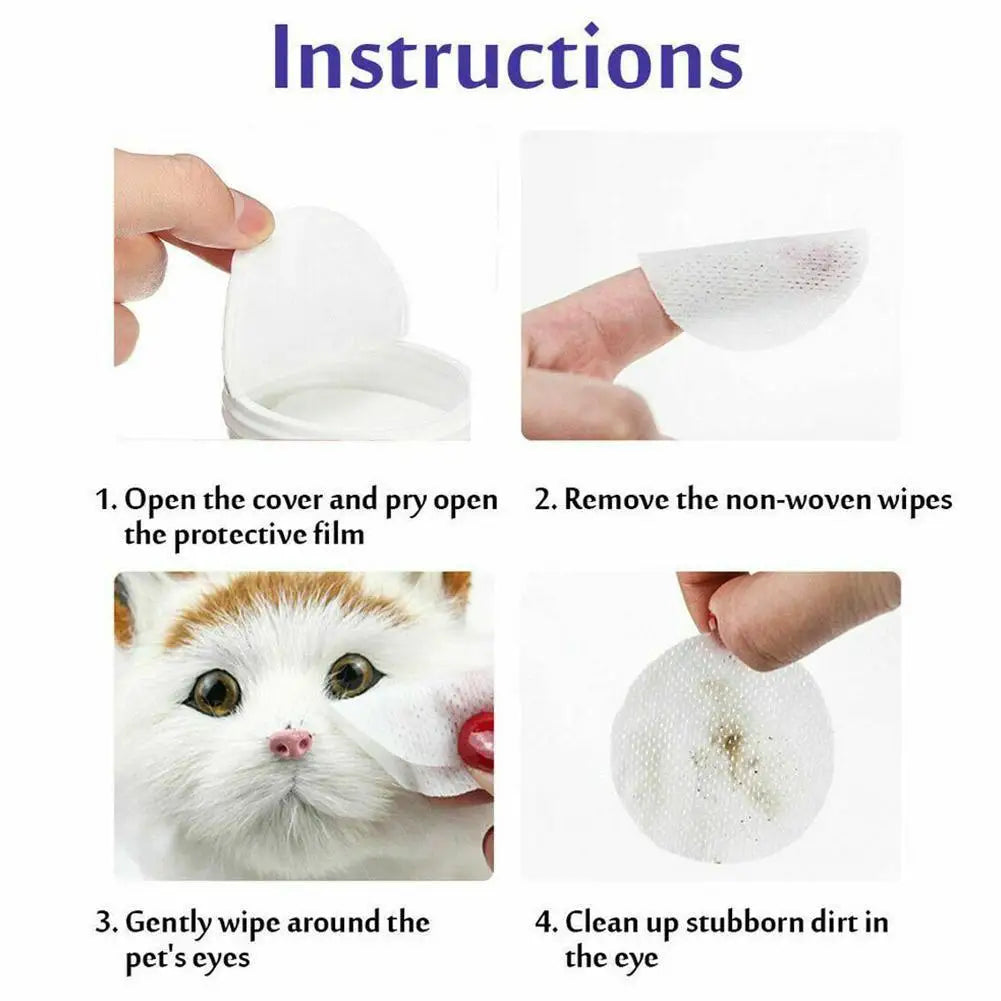 Instructions

1. Open the cover and pry open the protective film

2. Remove the non-woven wipes

3. Gently wipe around the pet's eyes

4. Clean up stubborn dirt in the eye