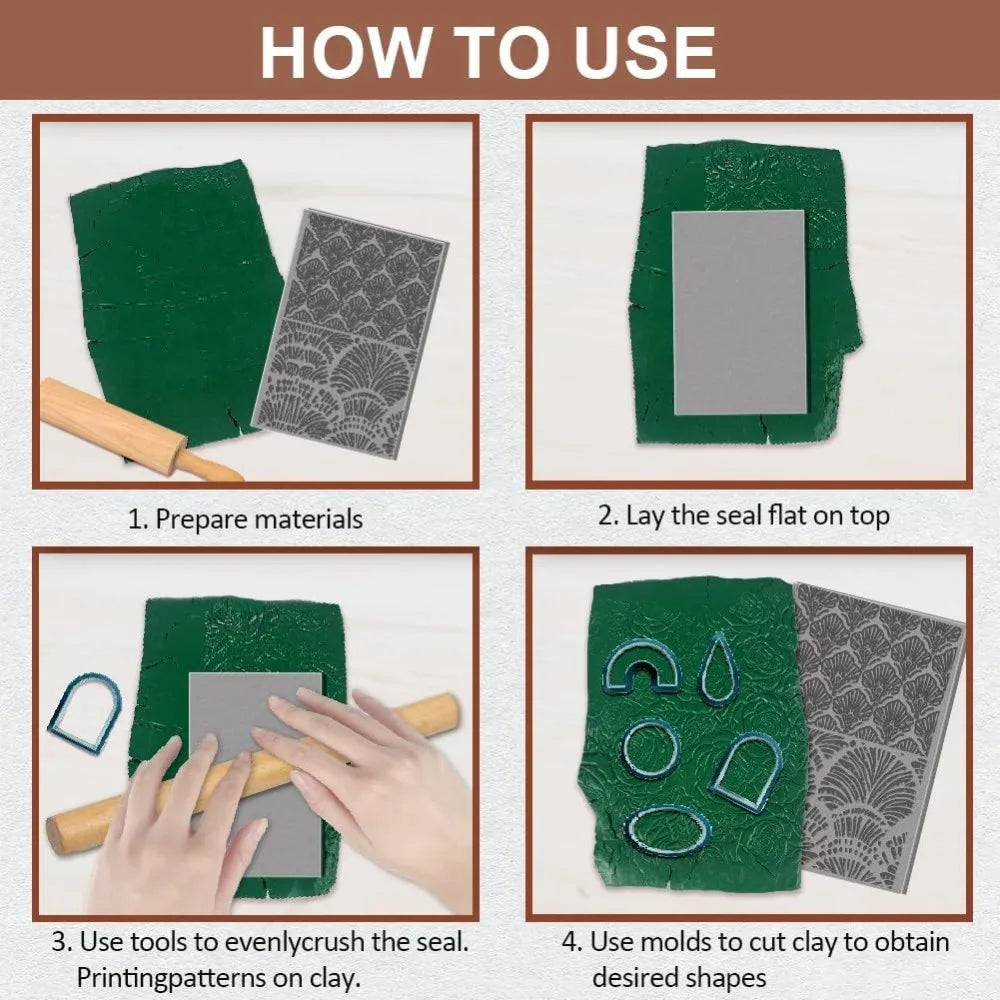 HOW TO USE

1. Prepare materials

2. Lay the seal flat on top

3. Use tools to evenlycrush the seal. Printingpatterns on clay.

4. Use molds to cut clay to obtain desired shapes