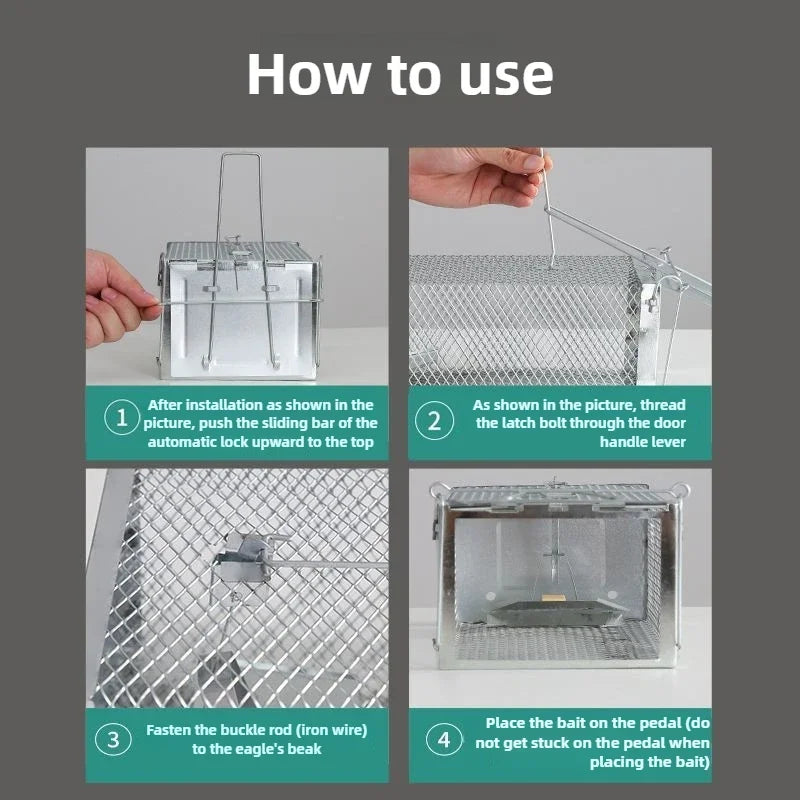 How to use

1 After installation as shown in the picture, push the sliding bar of the automatic lock upward to the top

2 As shown in the picture, thread the latch bolt through the door handle lever

3 Fasten the buckle rod (iron wire) to the eagle's beak

4 Place the bait on the pedal (do not get stuck on the pedal when placing the bait)