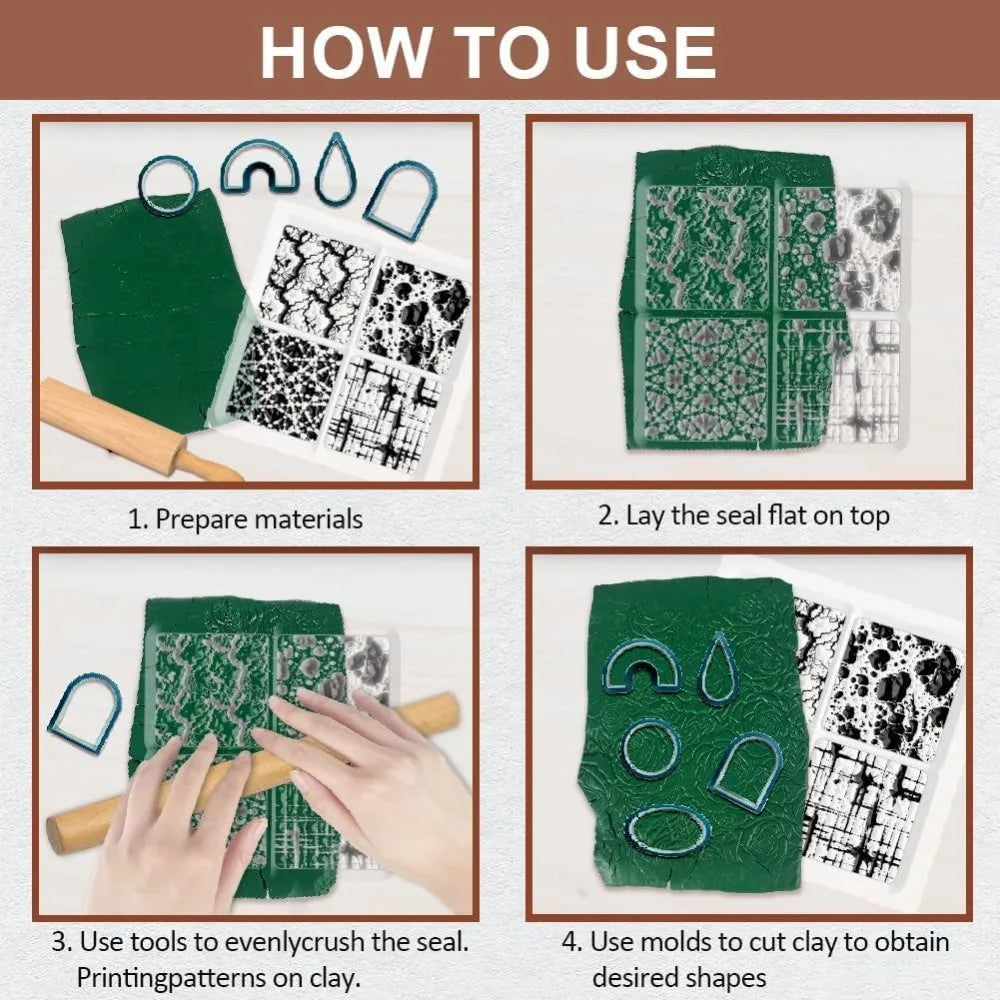 HOW TO USE

1. Prepare materials

2. Lay the seal flat on top

3. Use tools to evenlycrush the seal. Printingpatterns on clay.

4. Use molds to cut clay to obtain desired shapes