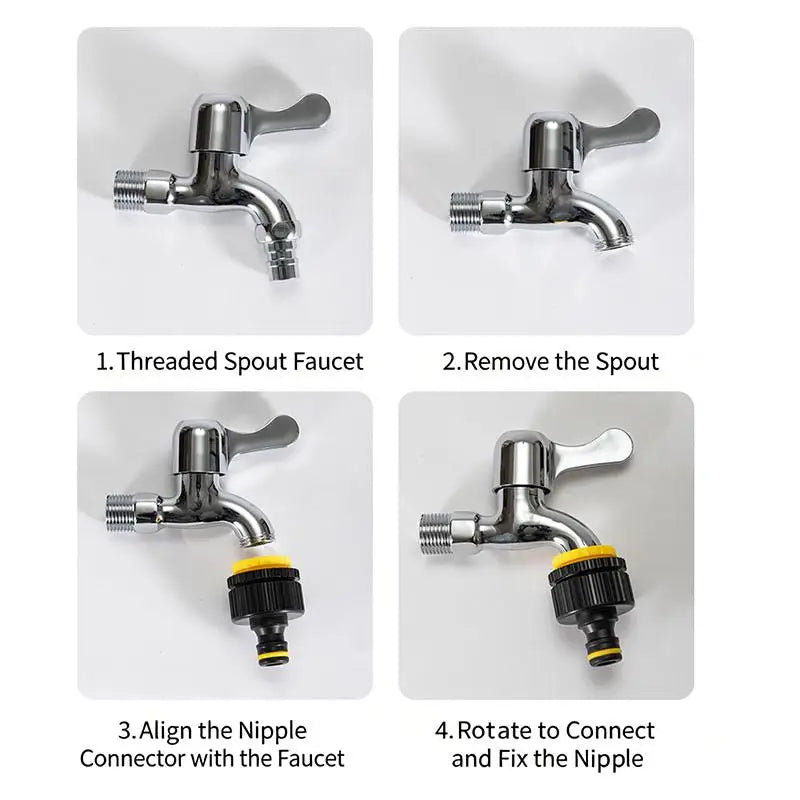 1.Threaded Spout Faucet

2.Remove the Spout

3.Align the Nipple Connector with the Faucet

4.Rotate to Connect and Fix the Nipple