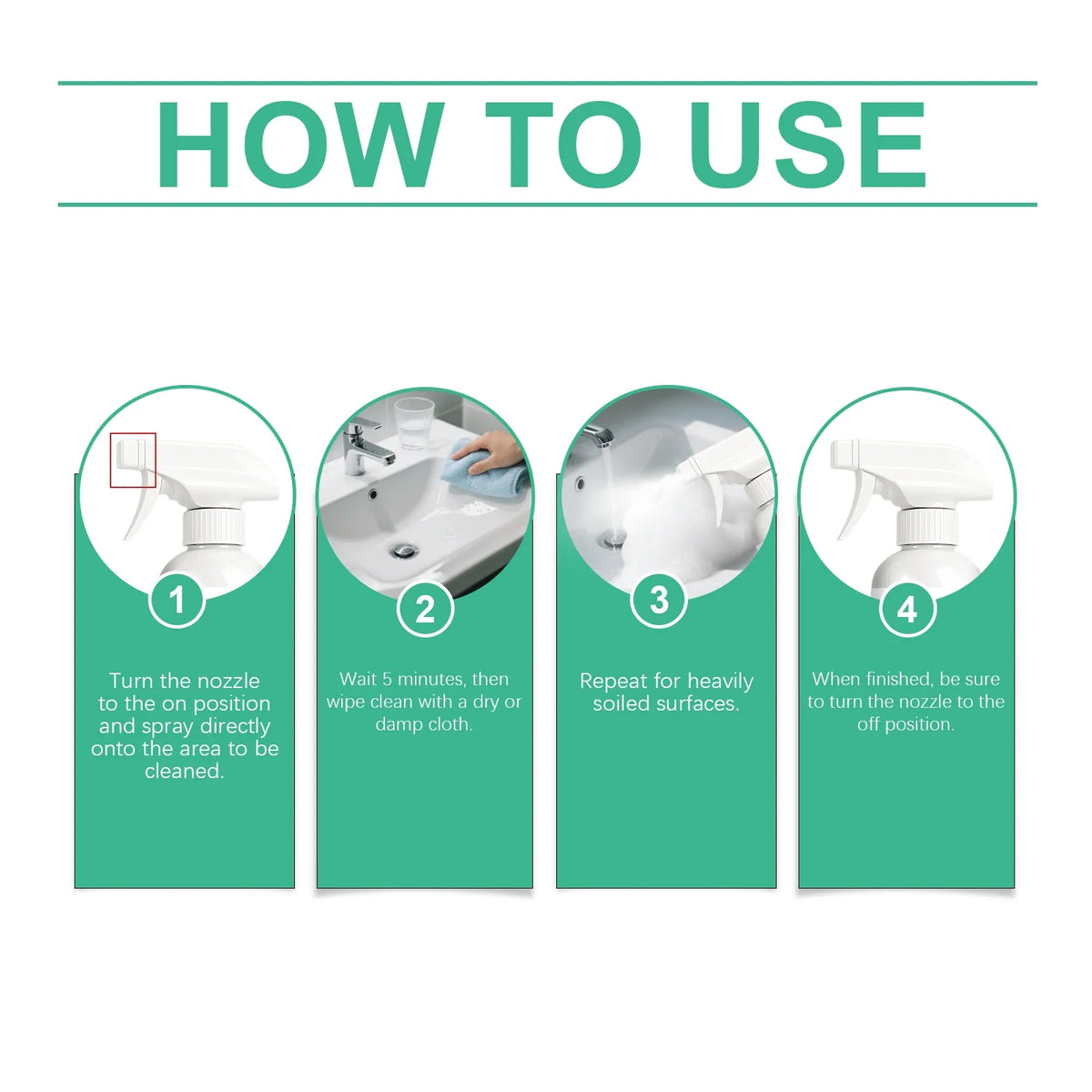 HOW TO USE

1

Turn the nozzle to the on position and spray directly onto the area to be cleaned.

2

Wait 5 minutes, then wipe clean with a dry or damp cloth.

3

Repeat for heavily soiled surfaces.

4

When finished, be sure to turn the nozzle to the off position.