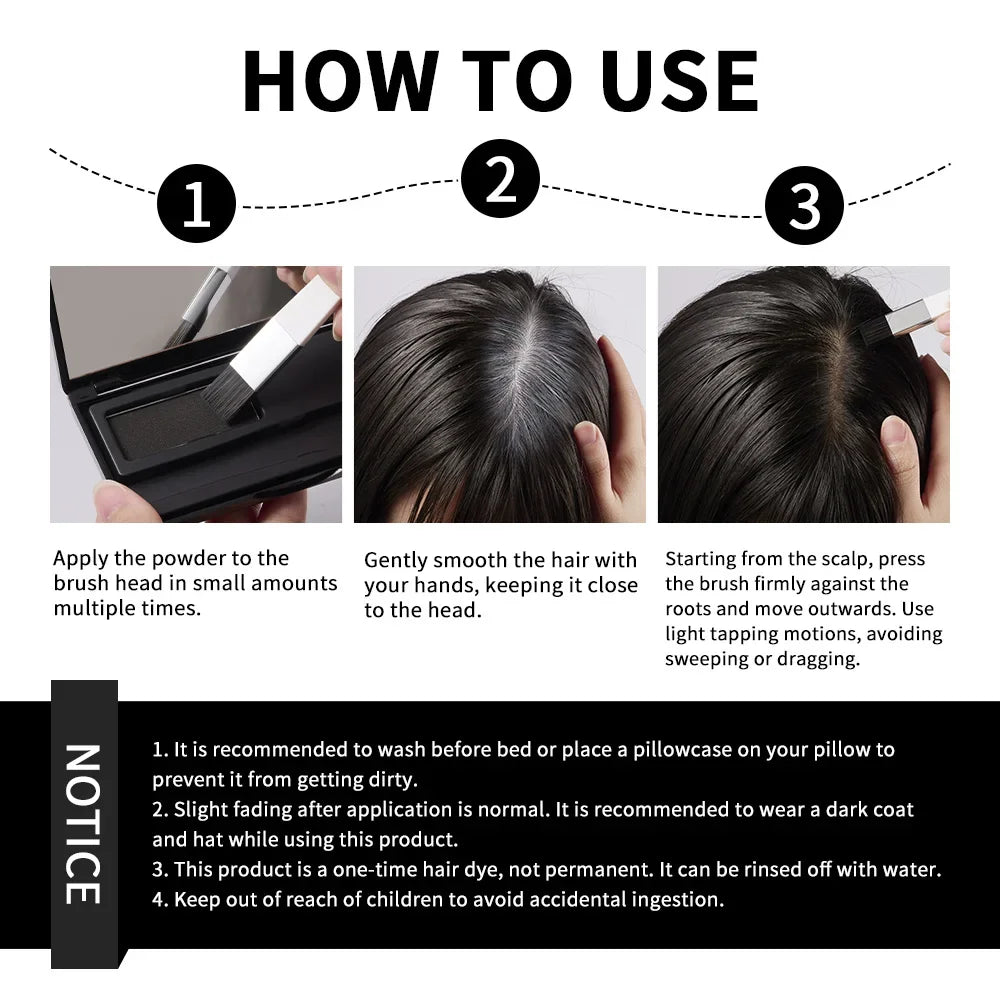 HOW TO USE

1

2

3

Apply the powder to the brush head in small amounts multiple times.

Gently smooth the hair with your hands, keeping it close to the head.

Starting from the scalp, press the brush firmly against the roots and move outwards. Use light tapping motions, avoiding sweeping or dragging.

NOTICE

1. It is recommended to wash before bed or place a pillowcase on your pillow to prevent it from getting dirty.
2. Slight fading after application is normal. It is recommended to wear a dark coat and hat while using this product.
3. This product is a one-time hair dye, not permanent. It can be rinsed off with water.
4. Keep out of reach of children to avoid accidental ingestion.