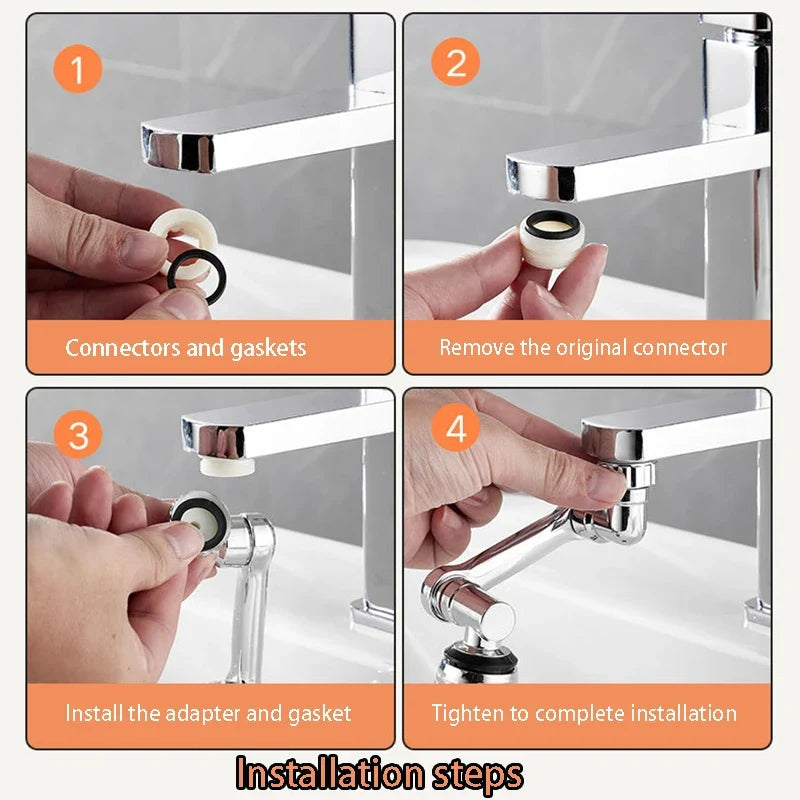 1
Connectors and gaskets

2
Remove the original connector

3
Install the adapter and gasket

4
Tighten to complete installation

Installation steps