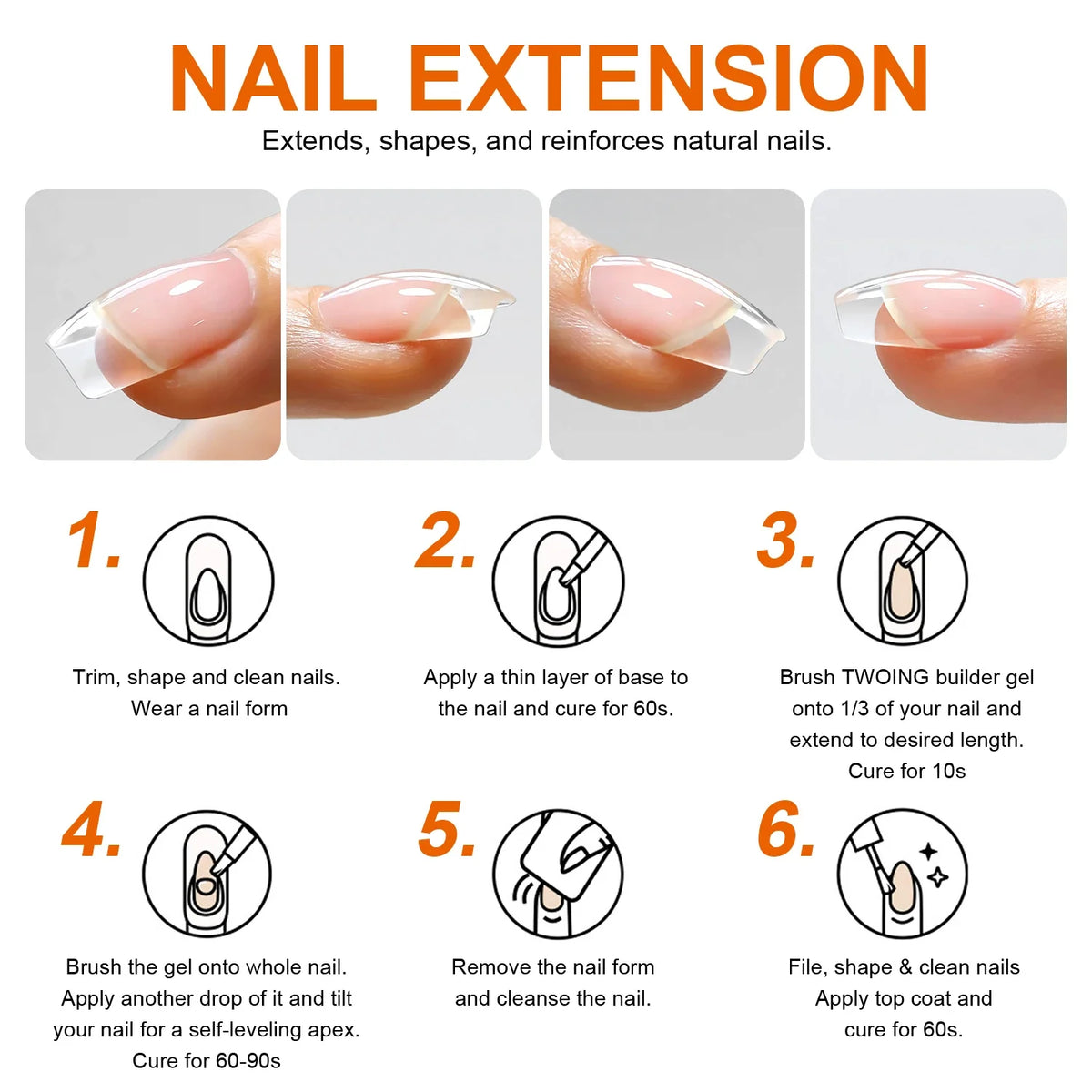 NAIL EXTENSION

Extends, shapes, and reinforces natural nails.

1.

Trim, shape and clean nails. Wear a nail form

2.

Apply a thin layer of base to the nail and cure for 60s.

3.

Brush TWOING builder gel onto 1/3 of your nail and extend to desired length. Cure for 10s

4.

Brush the gel onto whole nail. Apply another drop of it and tilt your nail for a self-leveling apex. Cure for 60-90s

5.

Remove the nail form and cleanse the nail.

6.

File, shape & clean nails Apply top coat and cure for 60s.