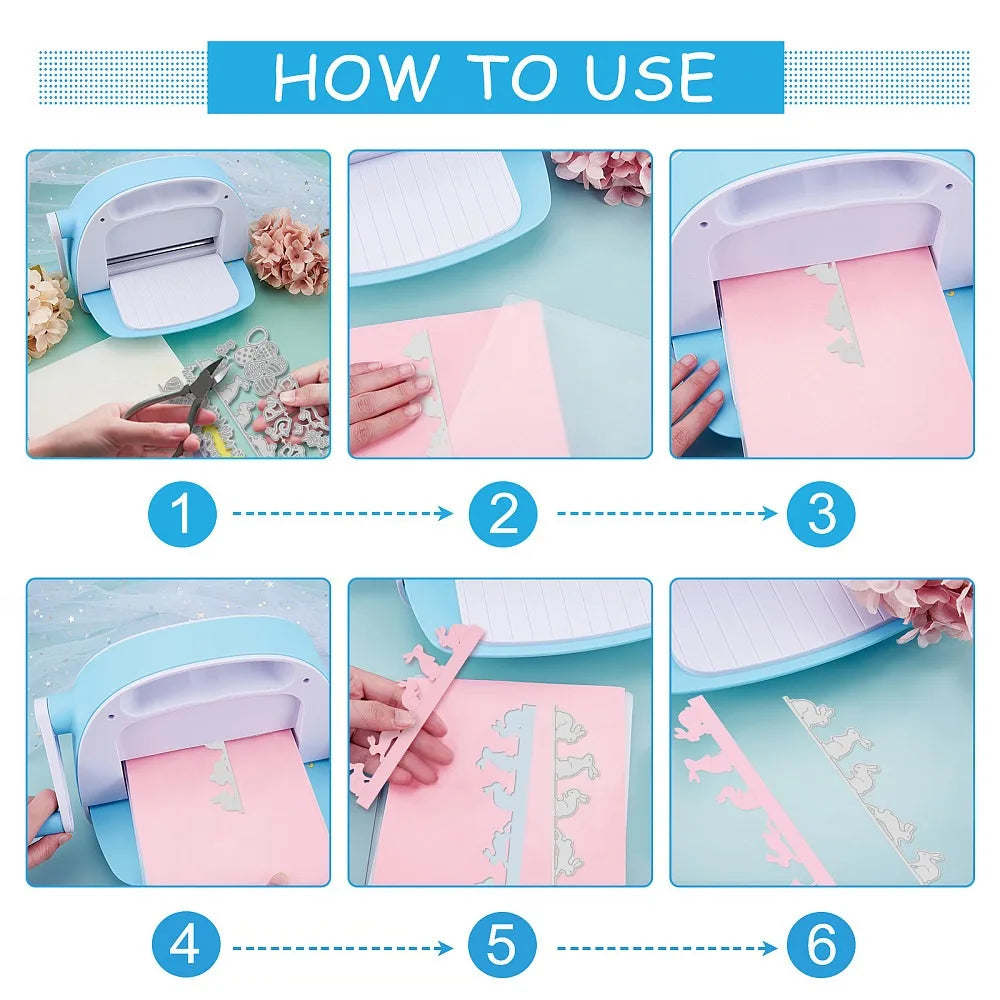 HOW TO USE

1

2

3

4

5

6