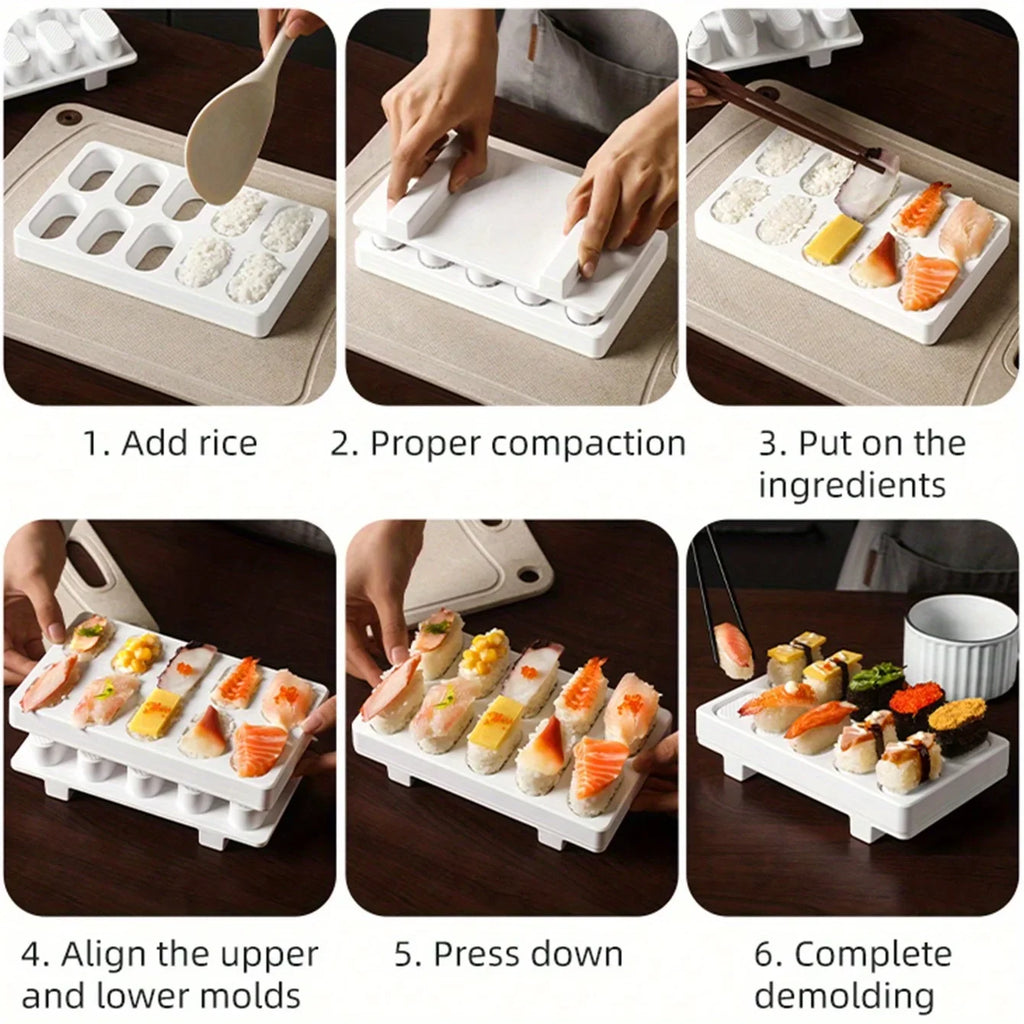 1. Add rice

2. Proper compaction

3. Put on the ingredients

4. Align the upper and lower molds

5. Press down

6. Complete demolding