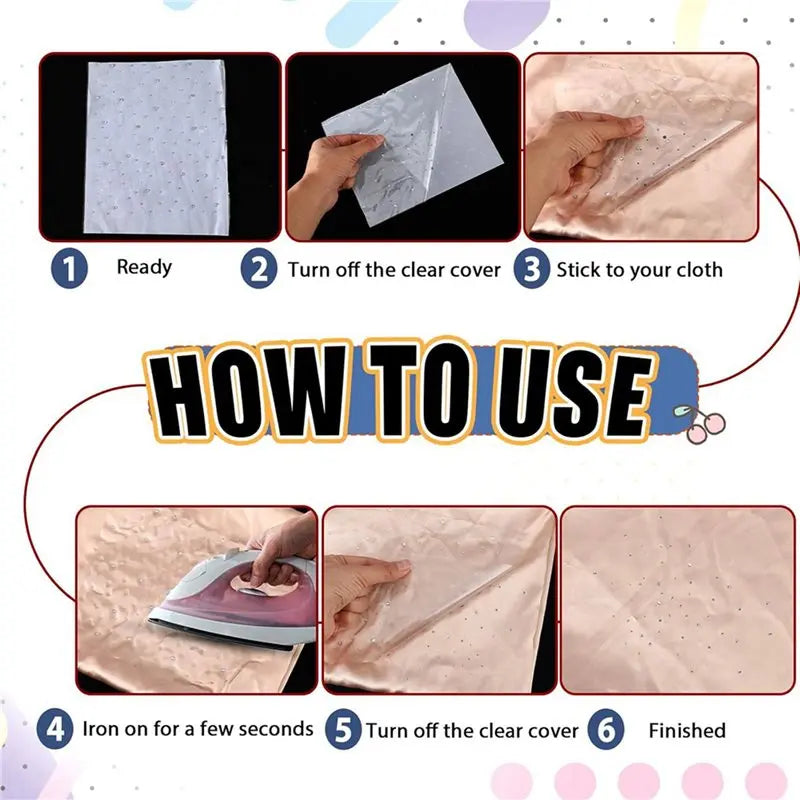 1 Ready
2 Turn off the clear cover
3 Stick to your cloth

HOW TO USE

4 Iron on for a few seconds
5 Turn off the clear cover
6 Finished