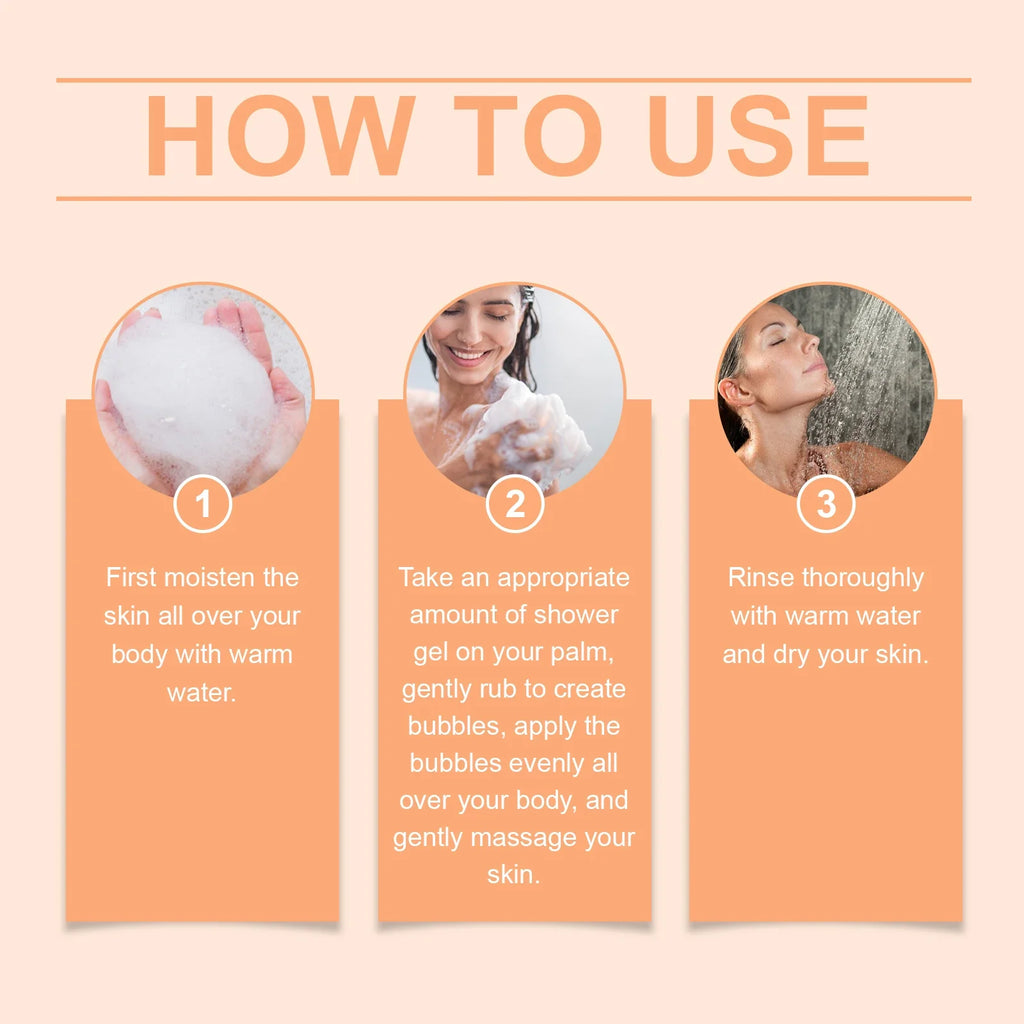 HOW TO USE

1

First moisten the skin all over your body with warm water.

2

Take an appropriate amount of shower gel on your palm, gently rub to create bubbles, apply the bubbles evenly all over your body, and gently massage your skin.

3

Rinse thoroughly with warm water and dry your skin.