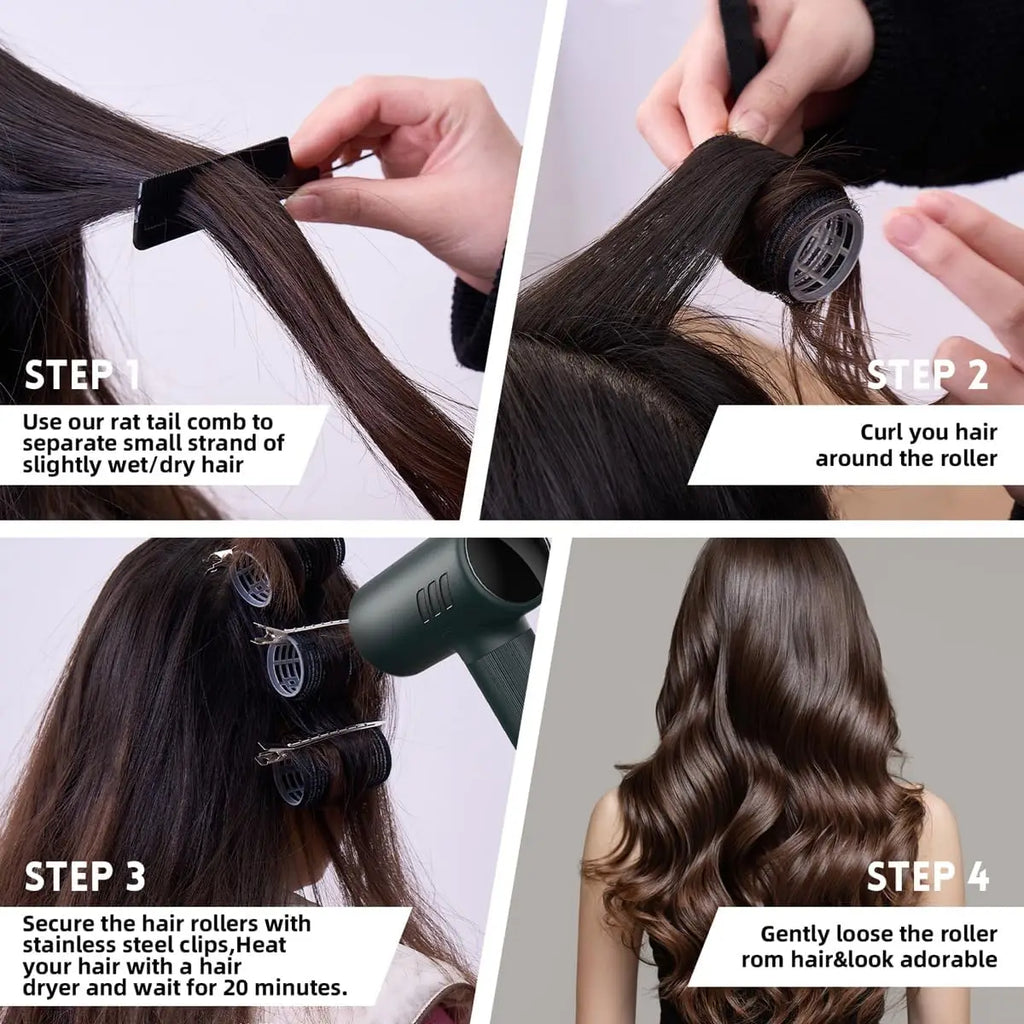 STEP 1
Use our rat tail comb to separate small strand of slightly wet/dry hair

STEP 2
Curl you hair around the roller

STEP 3
Secure the hair rollers with stainless steel clips,Heat your hair with a hair dryer and wait for 20 minutes.

STEP 4
Gently loose the roller rom hair&look adorable