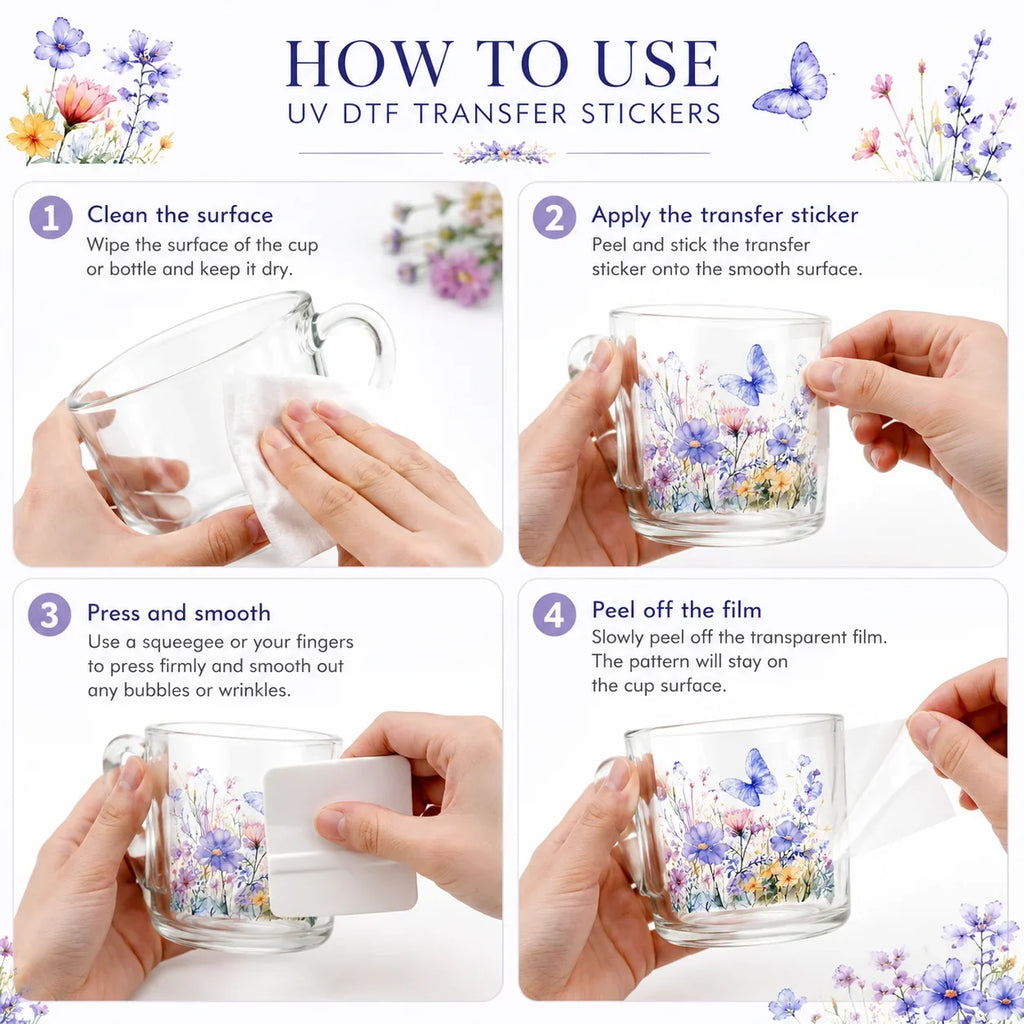 HOW TO USE
UV DTF TRANSFER STICKERS

1 Clean the surface
Wipe the surface of the cup or bottle and keep it dry.

2 Apply the transfer sticker
Peel and stick the transfer sticker onto the smooth surface.

3 Press and smooth
Use a squeegee or your fingers to press firmly and smooth out any bubbles or wrinkles.

4 Peel off the film
Slowly peel off the transparent film. The pattern will stay on the cup surface.