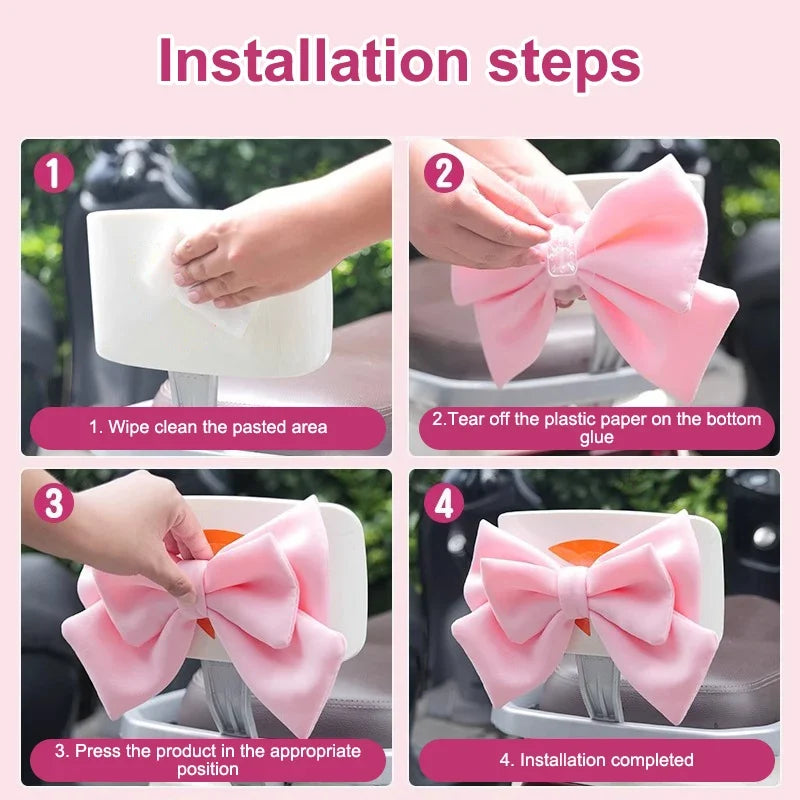 Installation steps

1

1. Wipe clean the pasted area

2

2.Tear off the plastic paper on the bottom glue

3

3. Press the product in the appropriate position

4

4. Installation completed