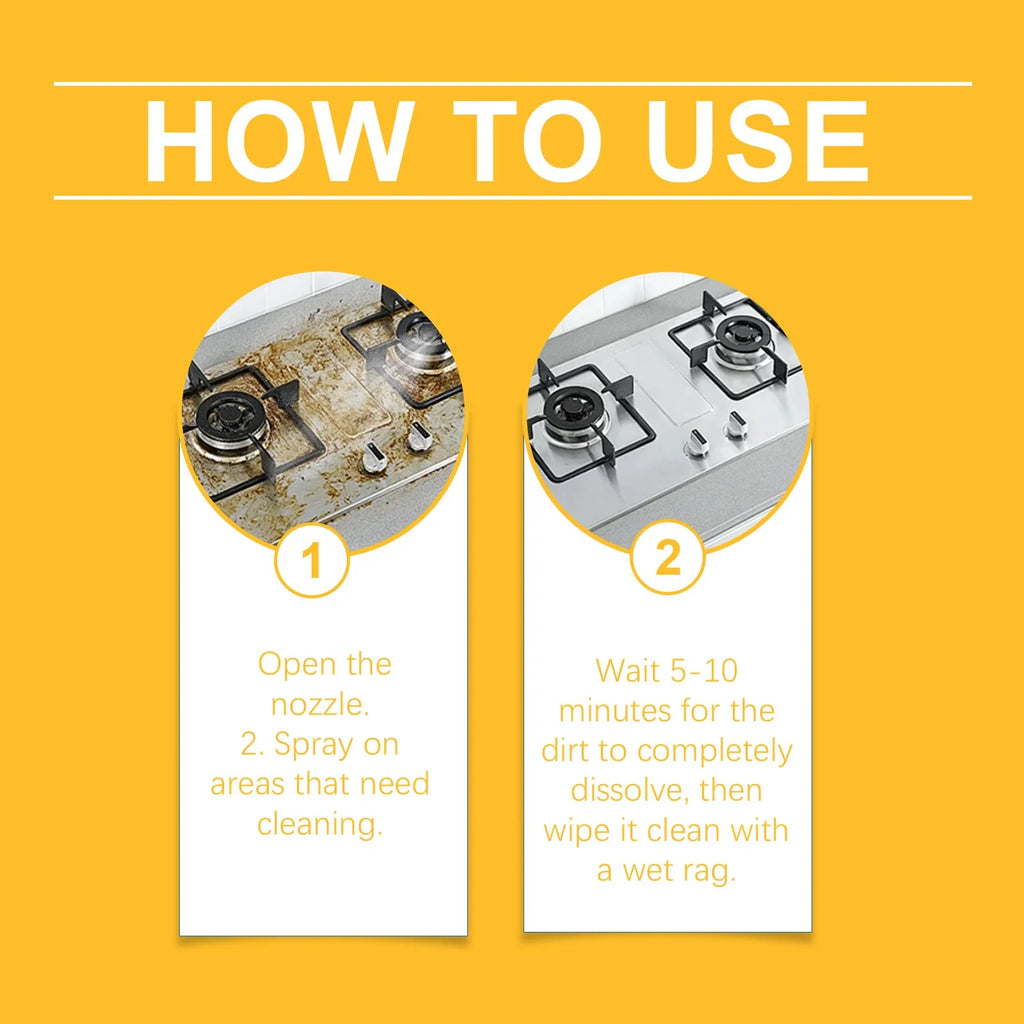 HOW TO USE

1

Open the nozzle.
2. Spray on areas that need cleaning.

2

Wait 5-10 minutes for the dirt to completely dissolve, then wipe it clean with a wet rag.