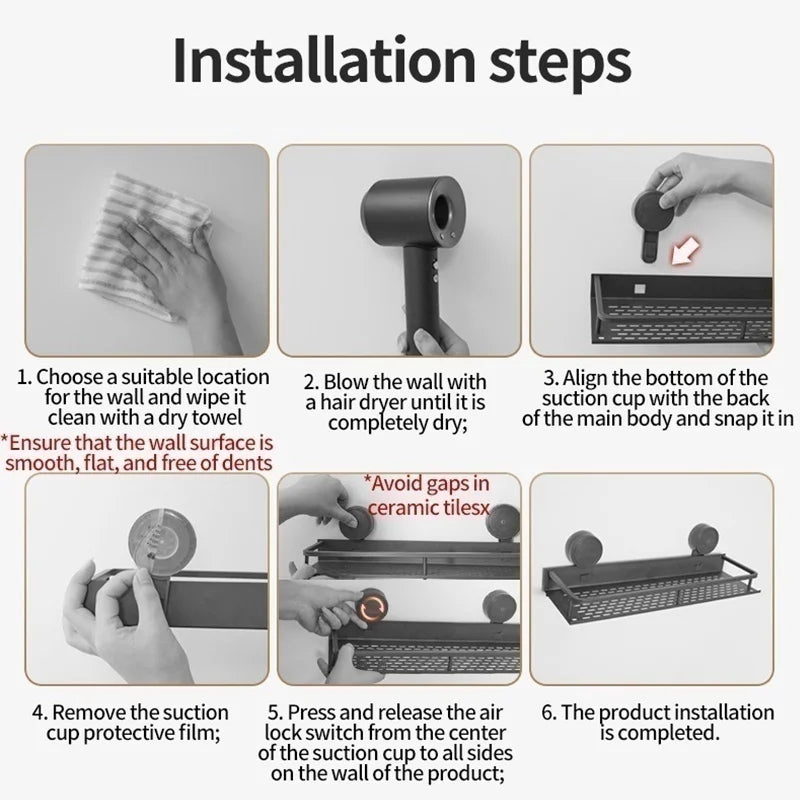 Installation steps

1. Choose a suitable location for the wall and wipe it clean with a dry towel

*Ensure that the wall surface is smooth, flat, and free of dents

2. Blow the wall with a hair dryer until it is completely dry;

3. Align the bottom of the suction cup with the back of the main body and snap it in

*Avoid gaps in ceramic tilesx

4. Remove the suction cup protective film;

5. Press and release the air lock switch from the center of the suction cup to all sides on the wall of the product;

6. The product installation is completed.