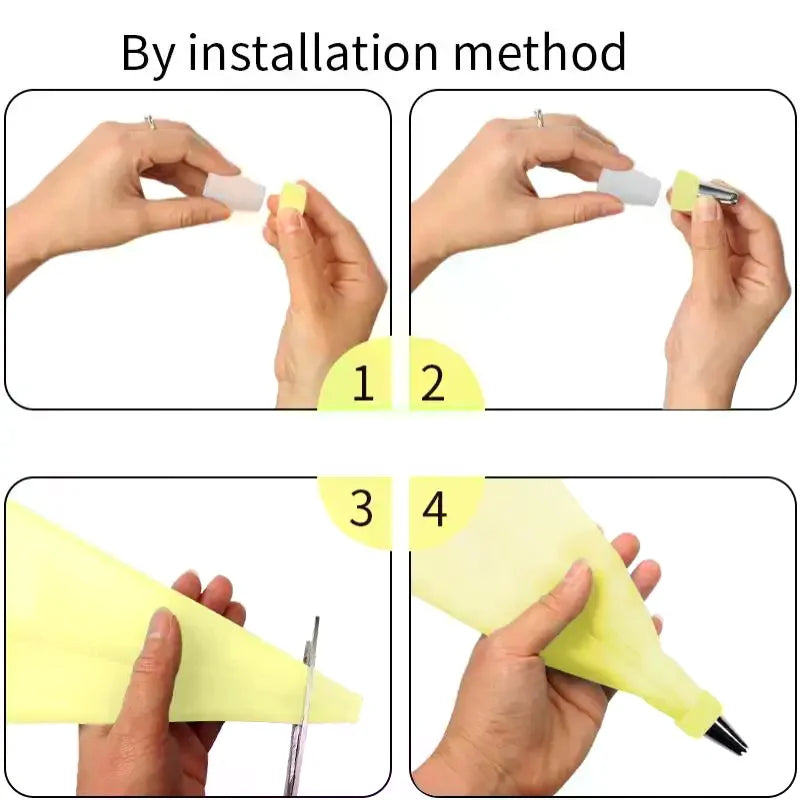 By installation method

1

2

3

4