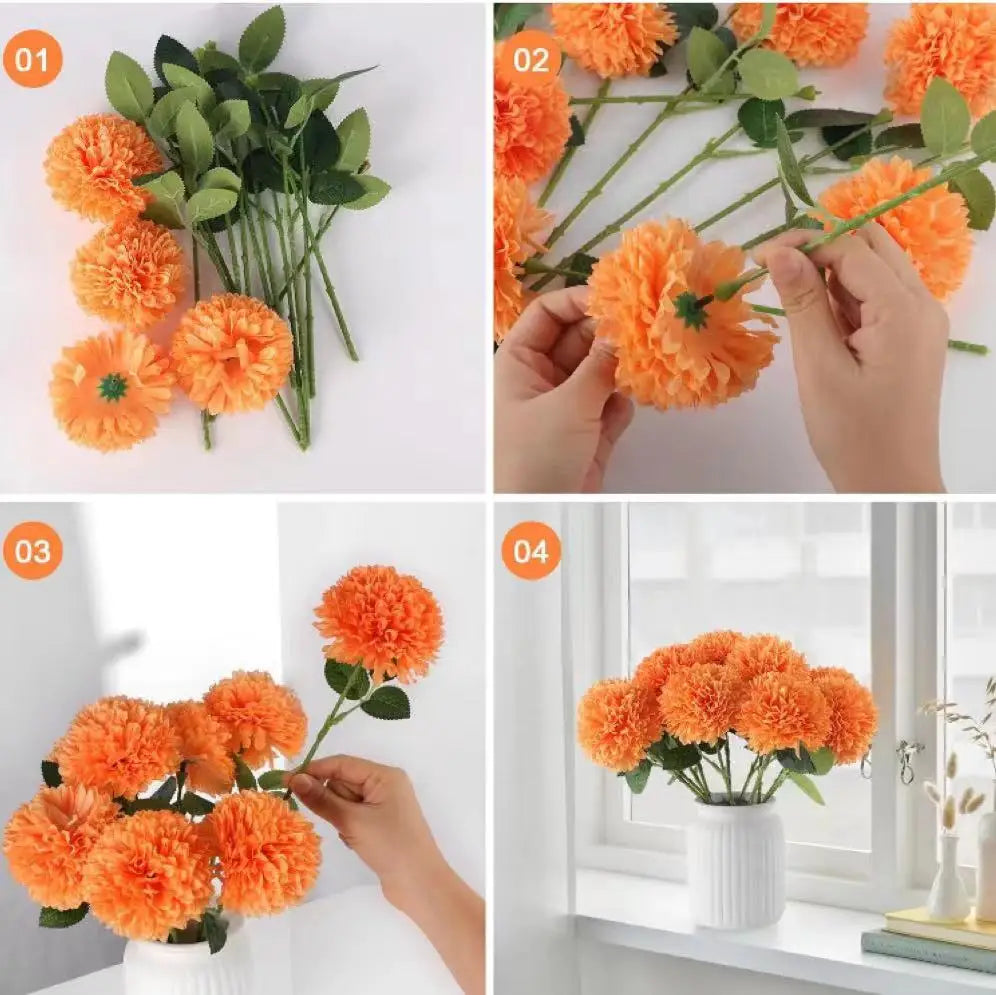 01

02

03

04