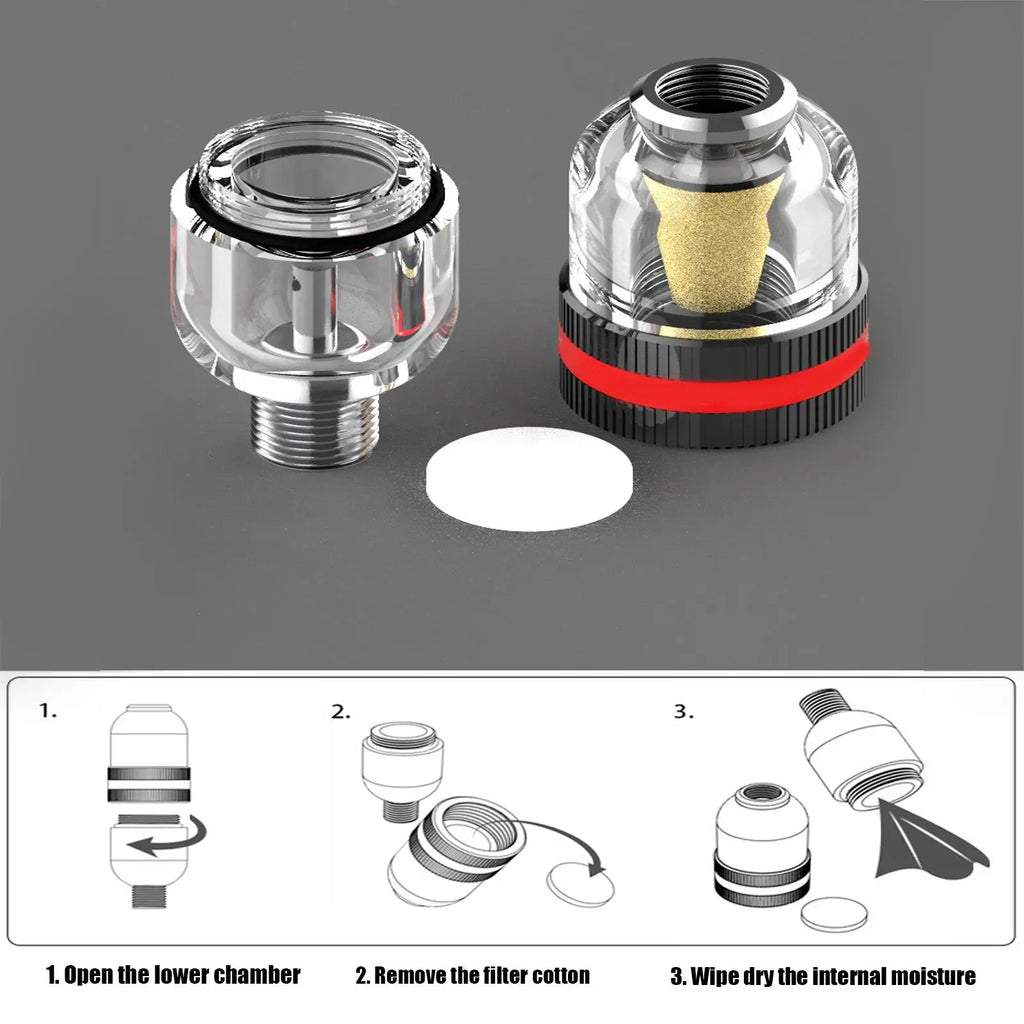 1.

2.

3.

1. Open the lower chamber

2. Remove the filter cotton

3. Wipe dry the internal moisture