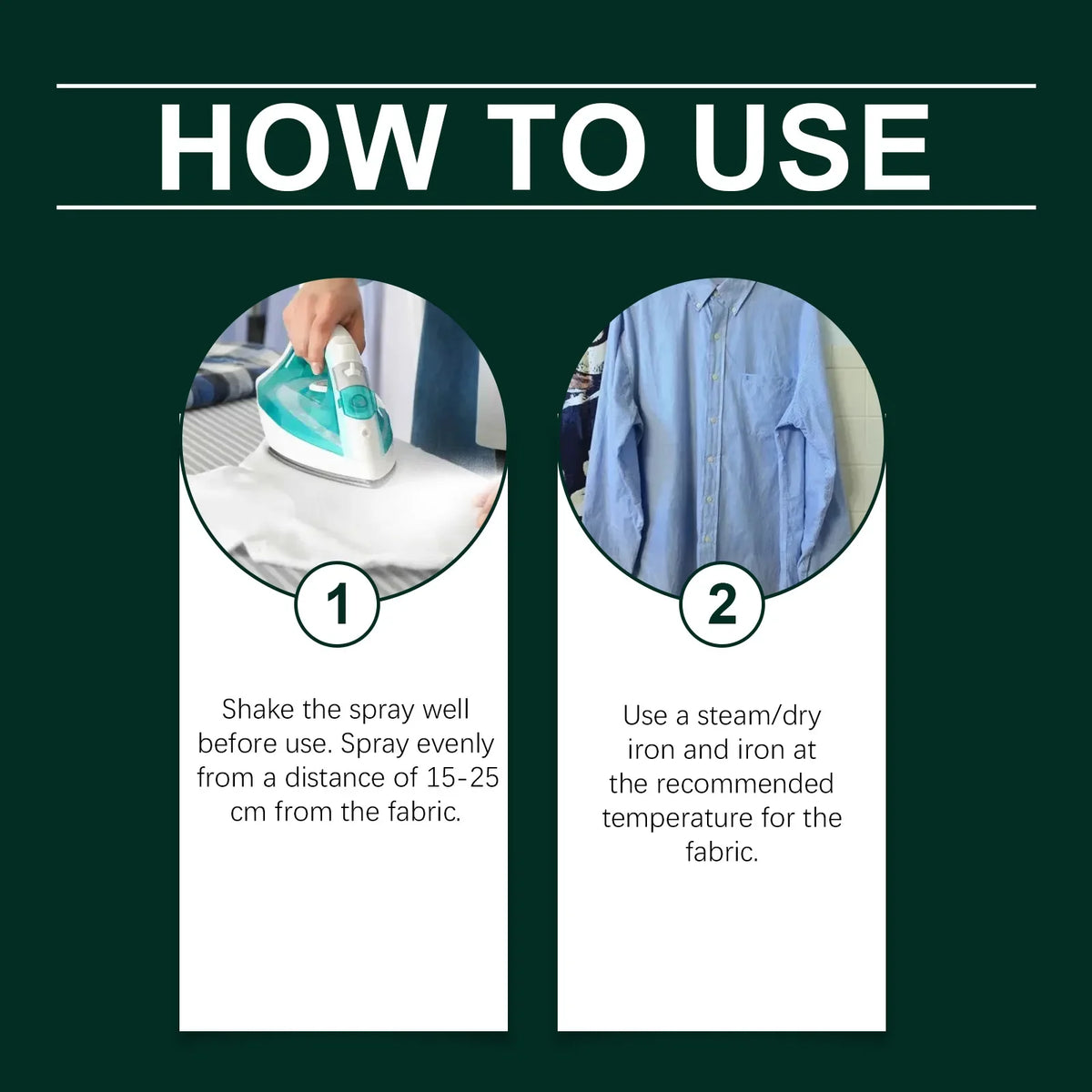 HOW TO USE

1

Shake the spray well before use. Spray evenly from a distance of 15-25 cm from the fabric.

2

Use a steam/dry iron and iron at the recommended temperature for the fabric.