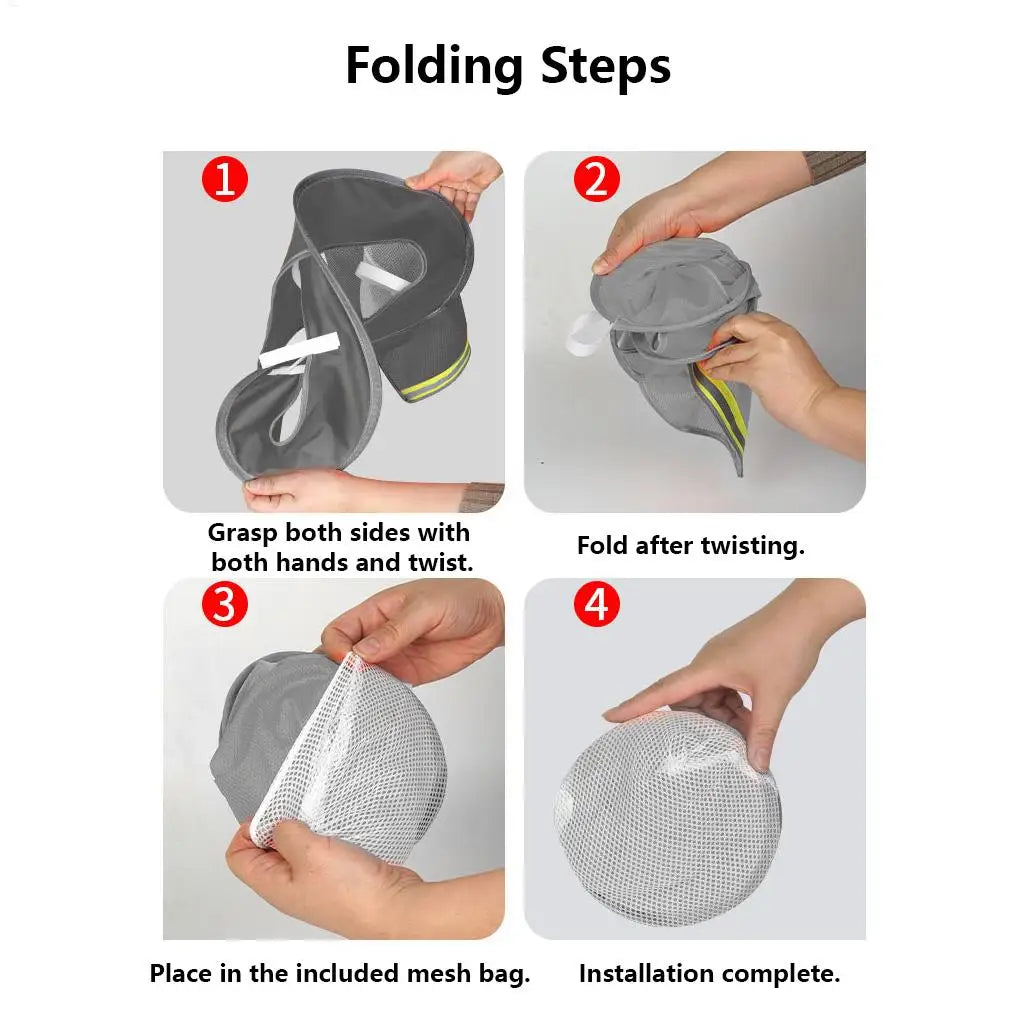 Folding Steps

1

Grasp both sides with both hands and twist.

2

Fold after twisting.

3

Place in the included mesh bag.

4

Installation complete.