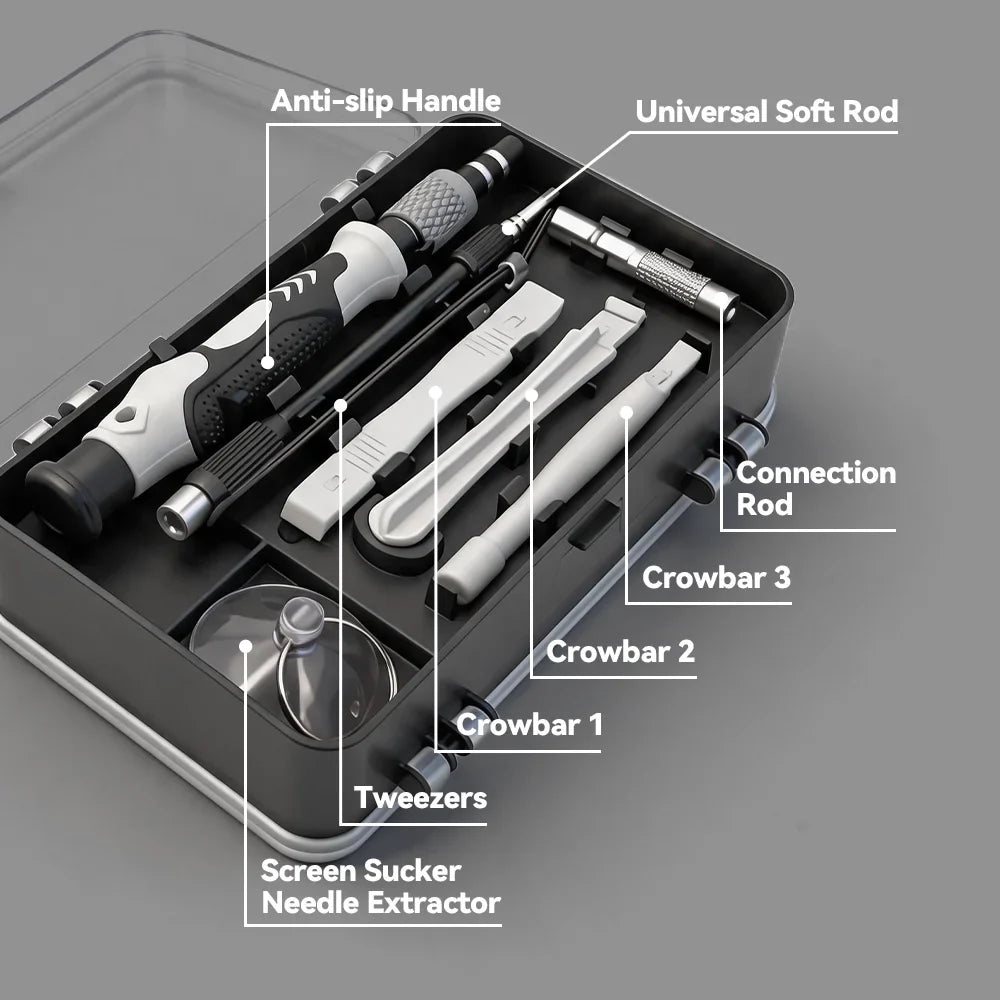 Anti-slip Handle

Universal Soft Rod

Connection Rod

Crowbar 3

Crowbar 2

Crowbar 1

Tweezers

Screen Sucker
Needle Extractor