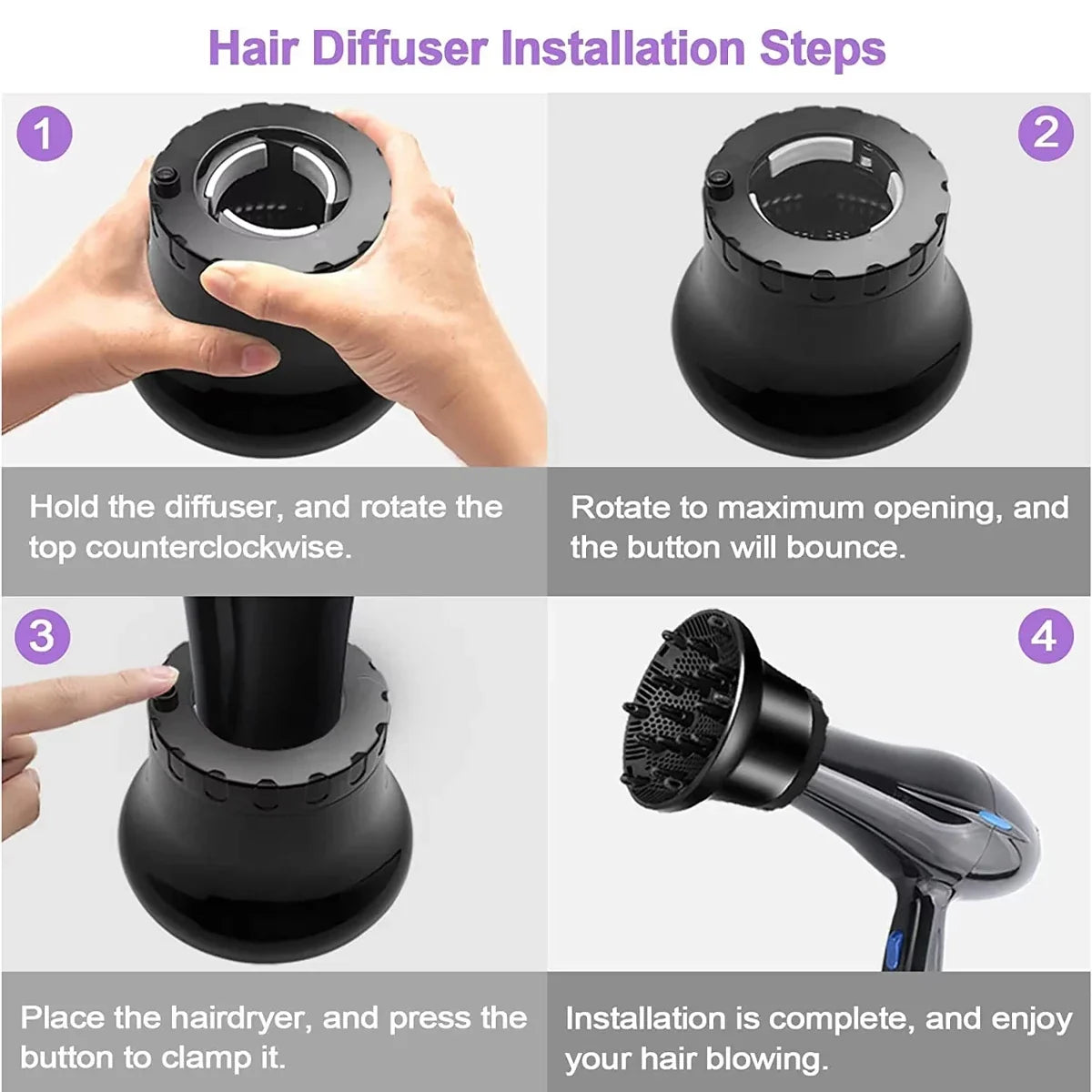 Hair Diffuser Installation Steps

1

Hold the diffuser, and rotate the top counterclockwise.

2

Rotate to maximum opening, and the button will bounce.

3

Place the hairdryer, and press the button to clamp it.

4

Installation is complete, and enjoy your hair blowing.