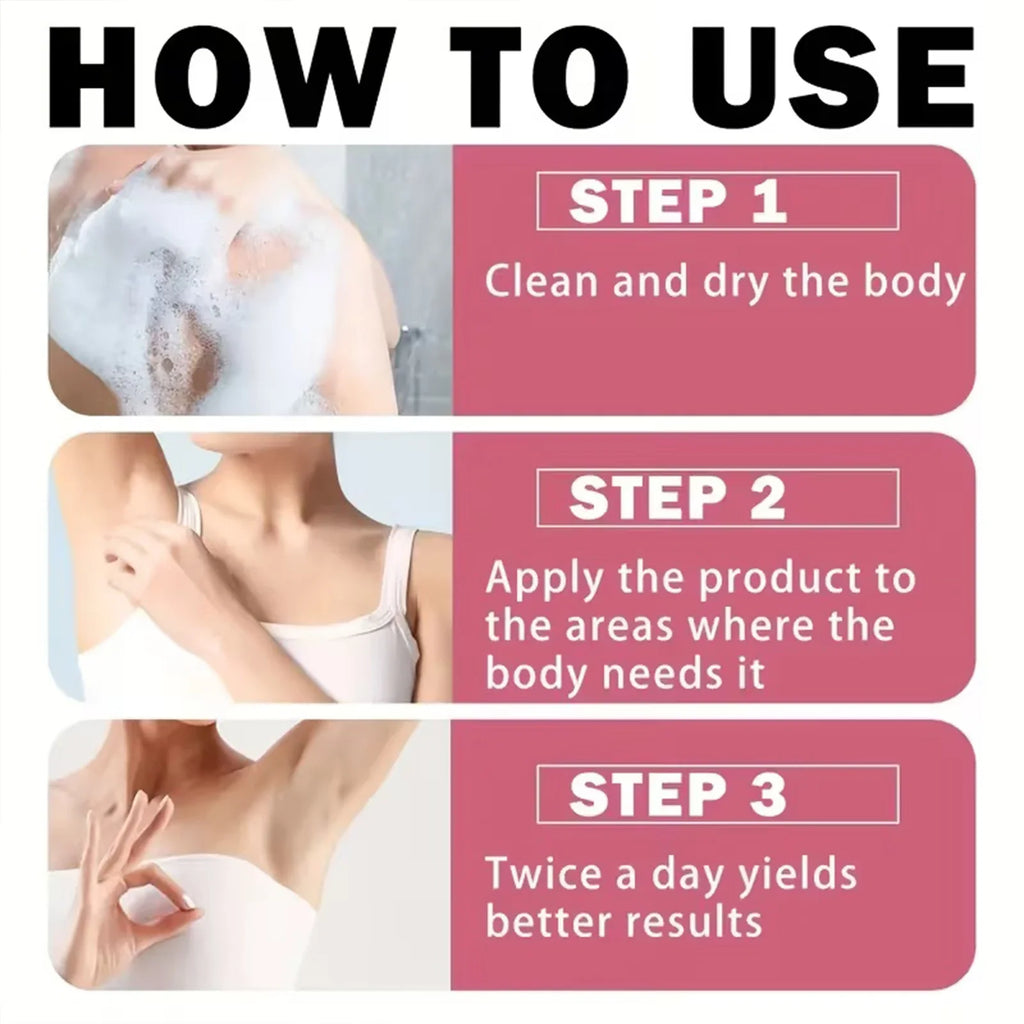 HOW TO USE

STEP 1

Clean and dry the body

STEP 2

Apply the product to the areas where the body needs it

STEP 3

Twice a day yields better results