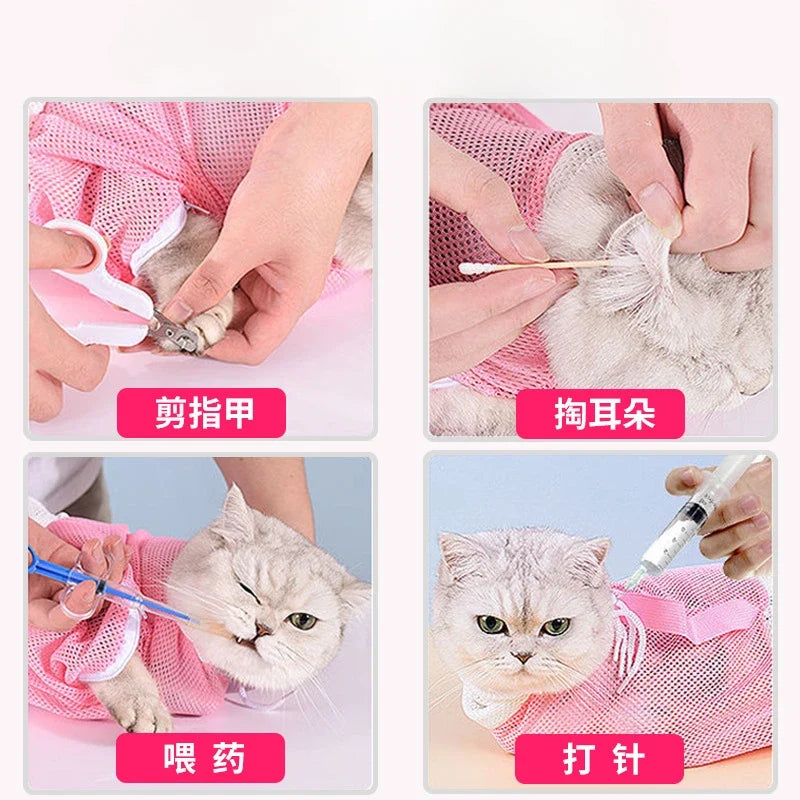 剪指甲

掏耳朵

喂药

打针