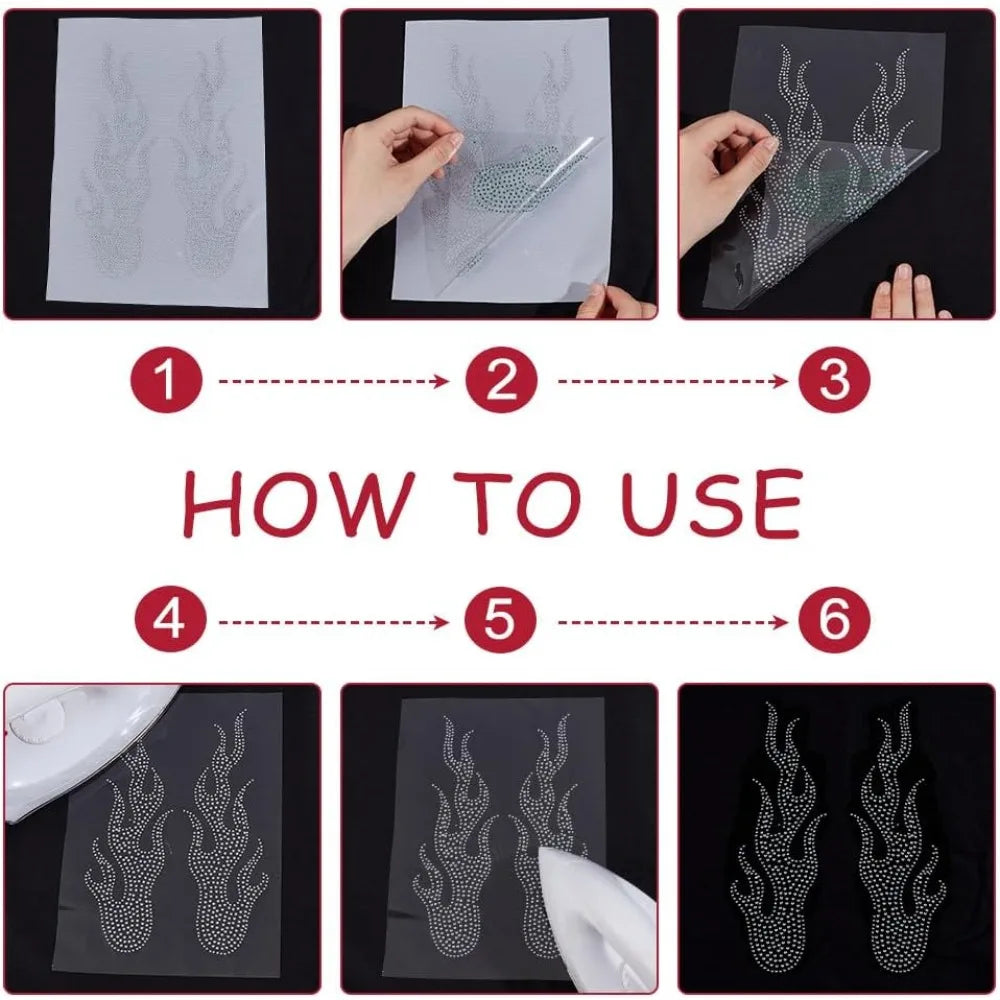 1 2 3

HOW TO USE

4 5 6