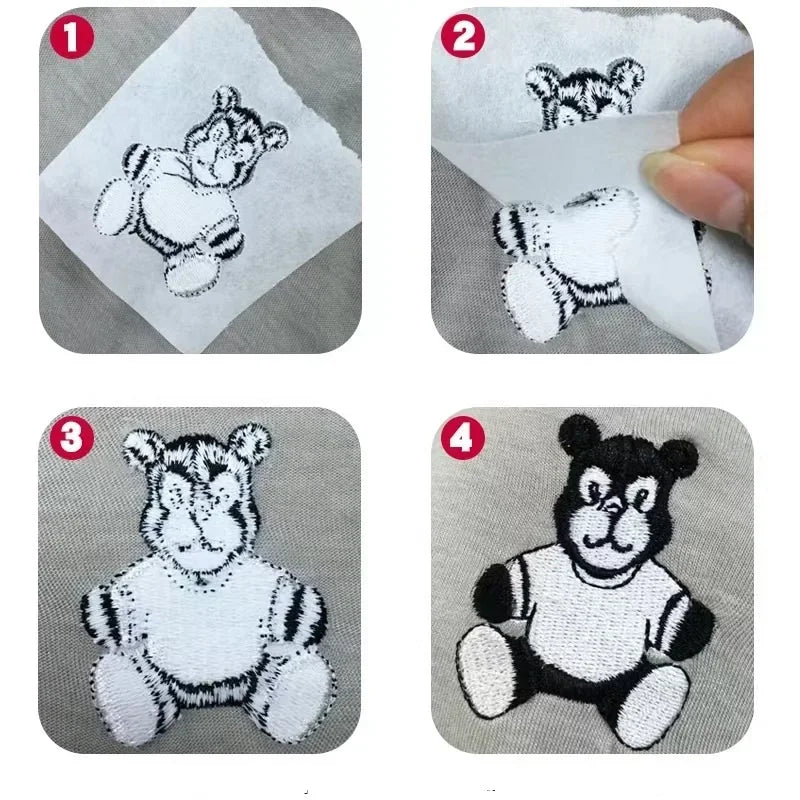 1

2

3

4