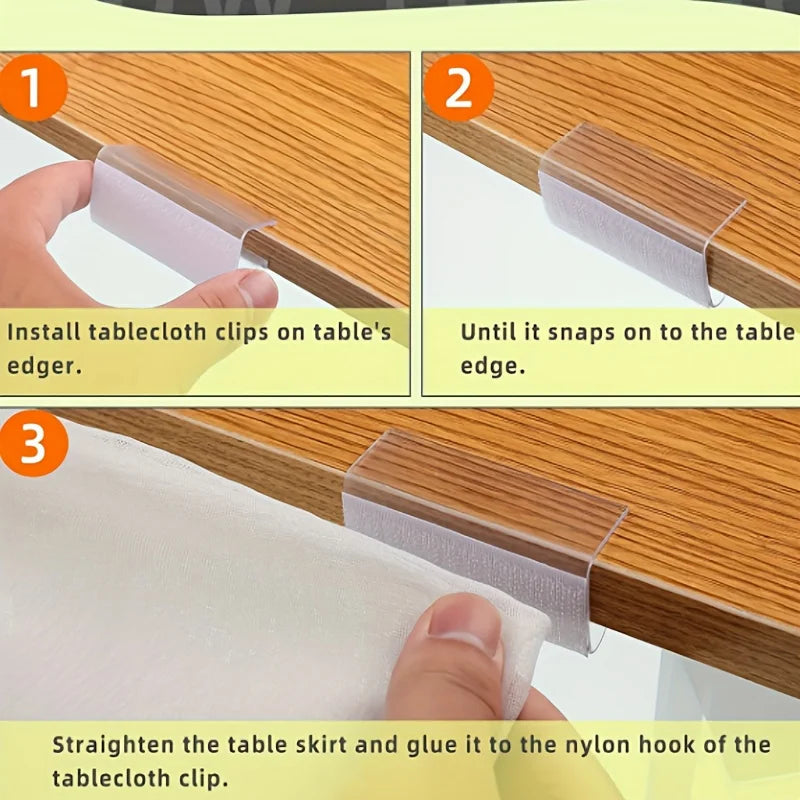 1

Install tablecloth clips on table's edger.

2

Until it snaps on to the table edge.

3

Straighten the table skirt and glue it to the nylon hook of the tablecloth clip.