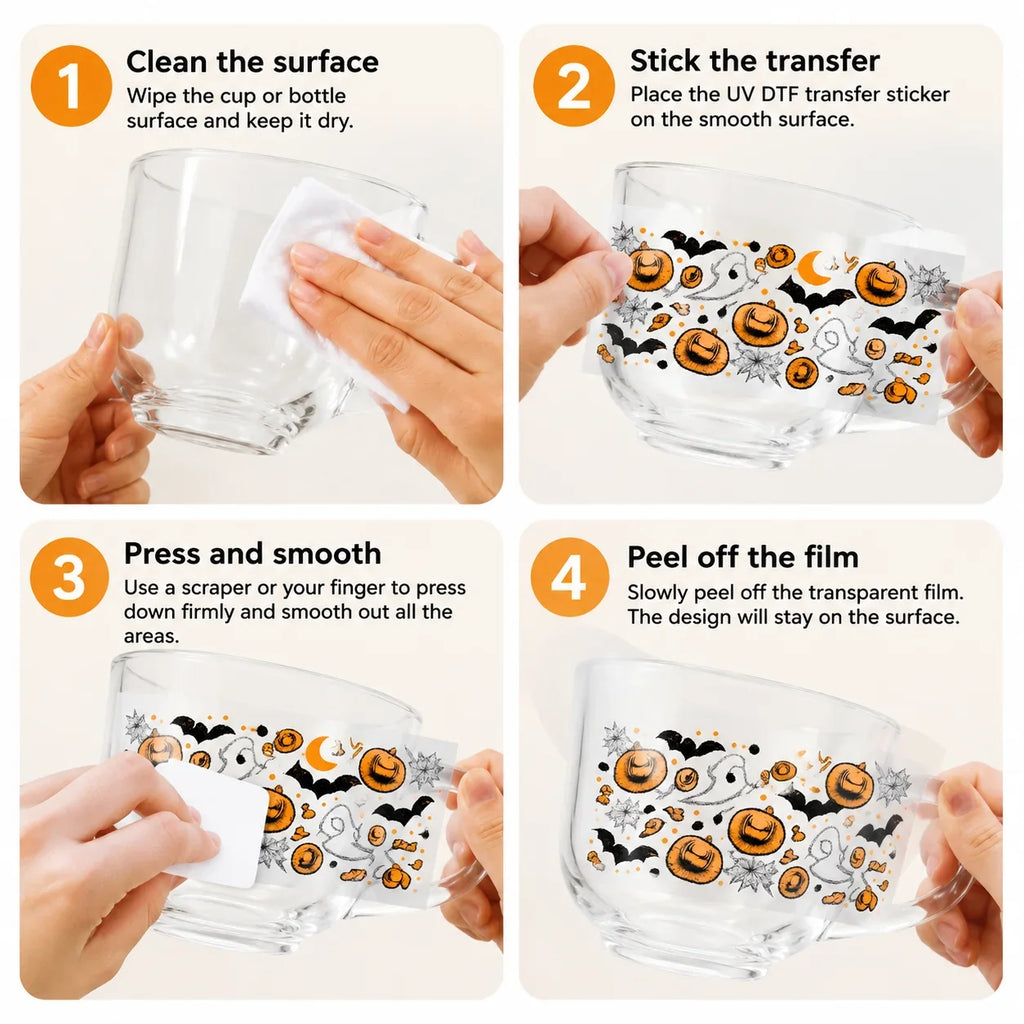 1
Clean the surface
Wipe the cup or bottle surface and keep it dry.

2
Stick the transfer
Place the UV DTF transfer sticker on the smooth surface.

3
Press and smooth
Use a scraper or your finger to press down firmly and smooth out all the areas.

4
Peel off the film
Slowly peel off the transparent film. The design will stay on the surface.