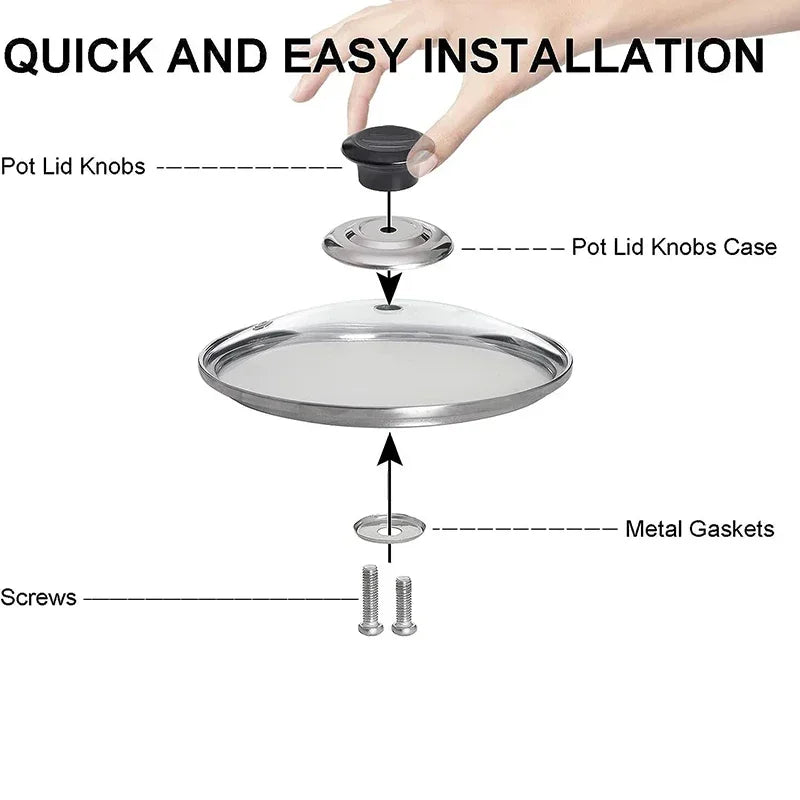 QUICK AND EASY INSTALLATION

Pot Lid Knobs

Pot Lid Knobs Case

Metal Gaskets

Screws