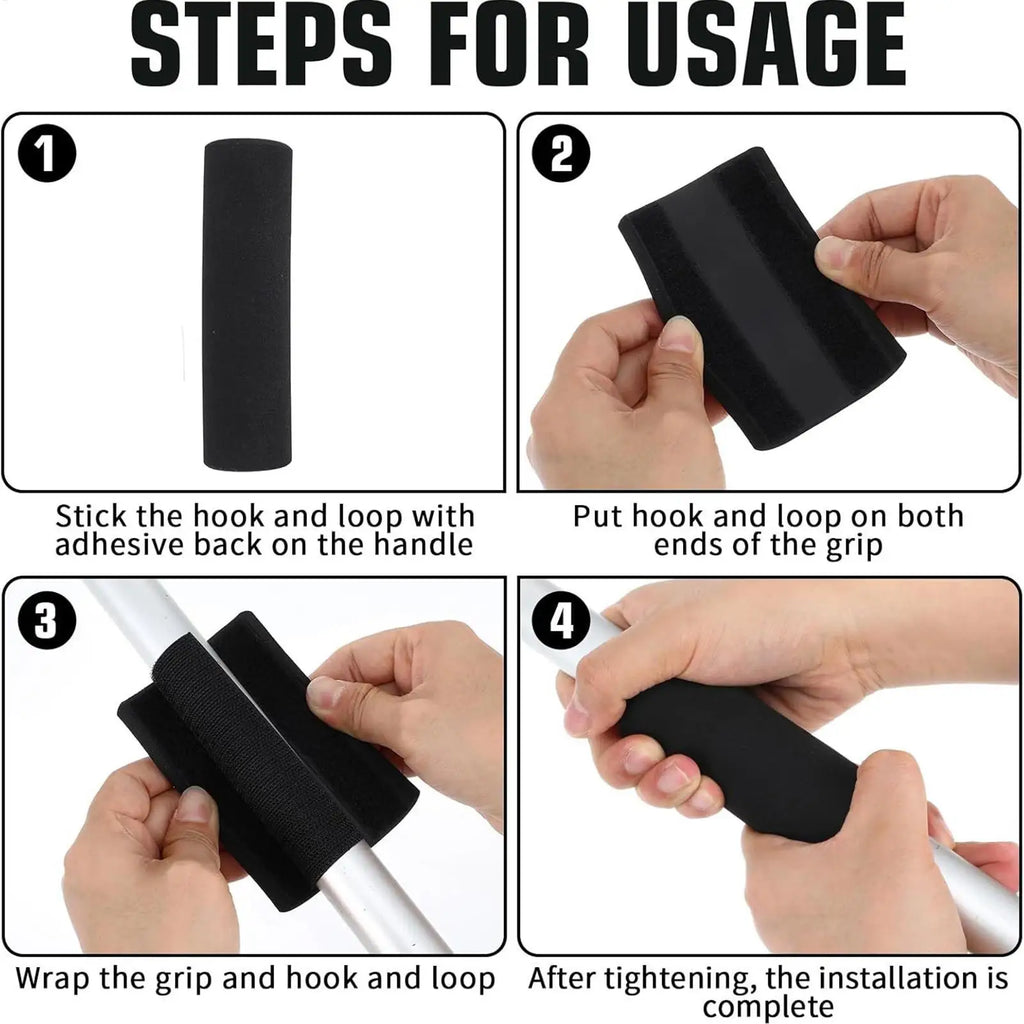 STEPS FOR USAGE

1

Stick the hook and loop with adhesive back on the handle

2

Put hook and loop on both ends of the grip

3

Wrap the grip and hook and loop

4

After tightening, the installation is complete