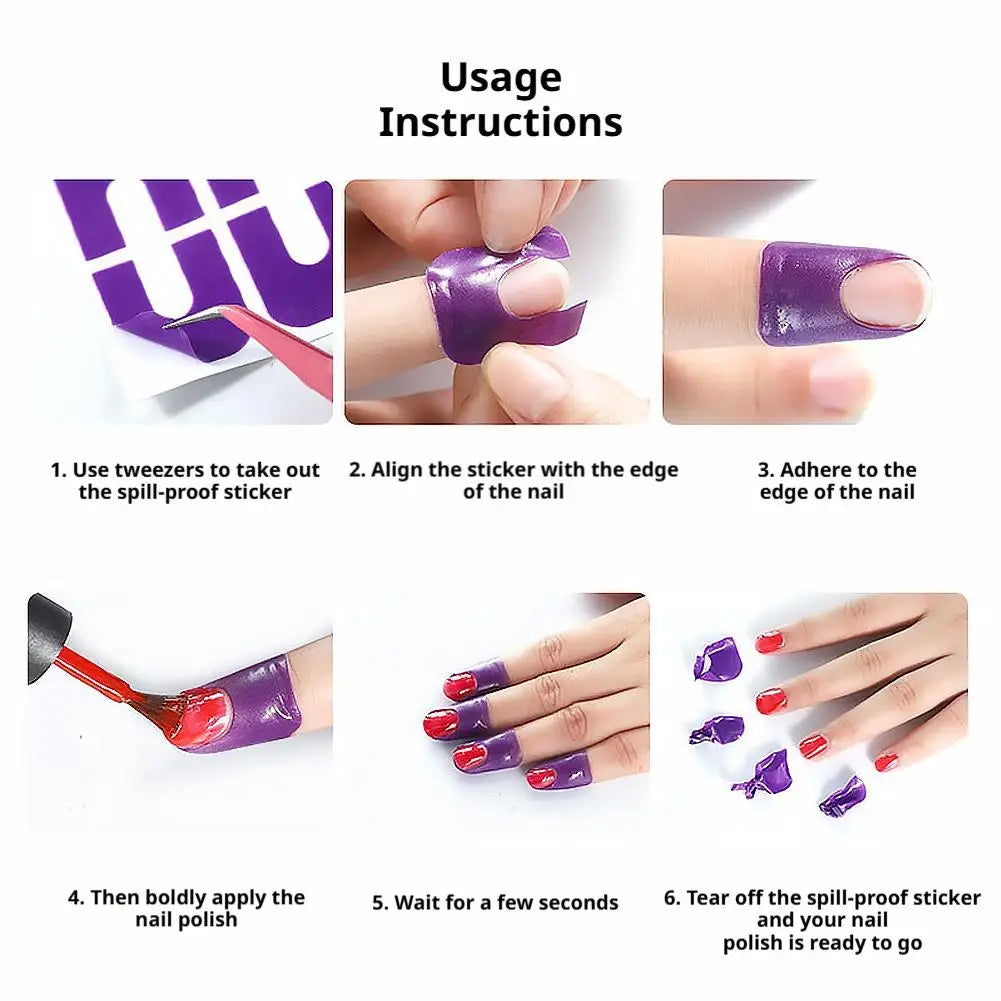 Usage Instructions

1. Use tweezers to take out the spill-proof sticker

2. Align the sticker with the edge of the nail

3. Adhere to the edge of the nail

4. Then boldly apply the nail polish

5. Wait for a few seconds

6. Tear off the spill-proof sticker and your nail polish is ready to go