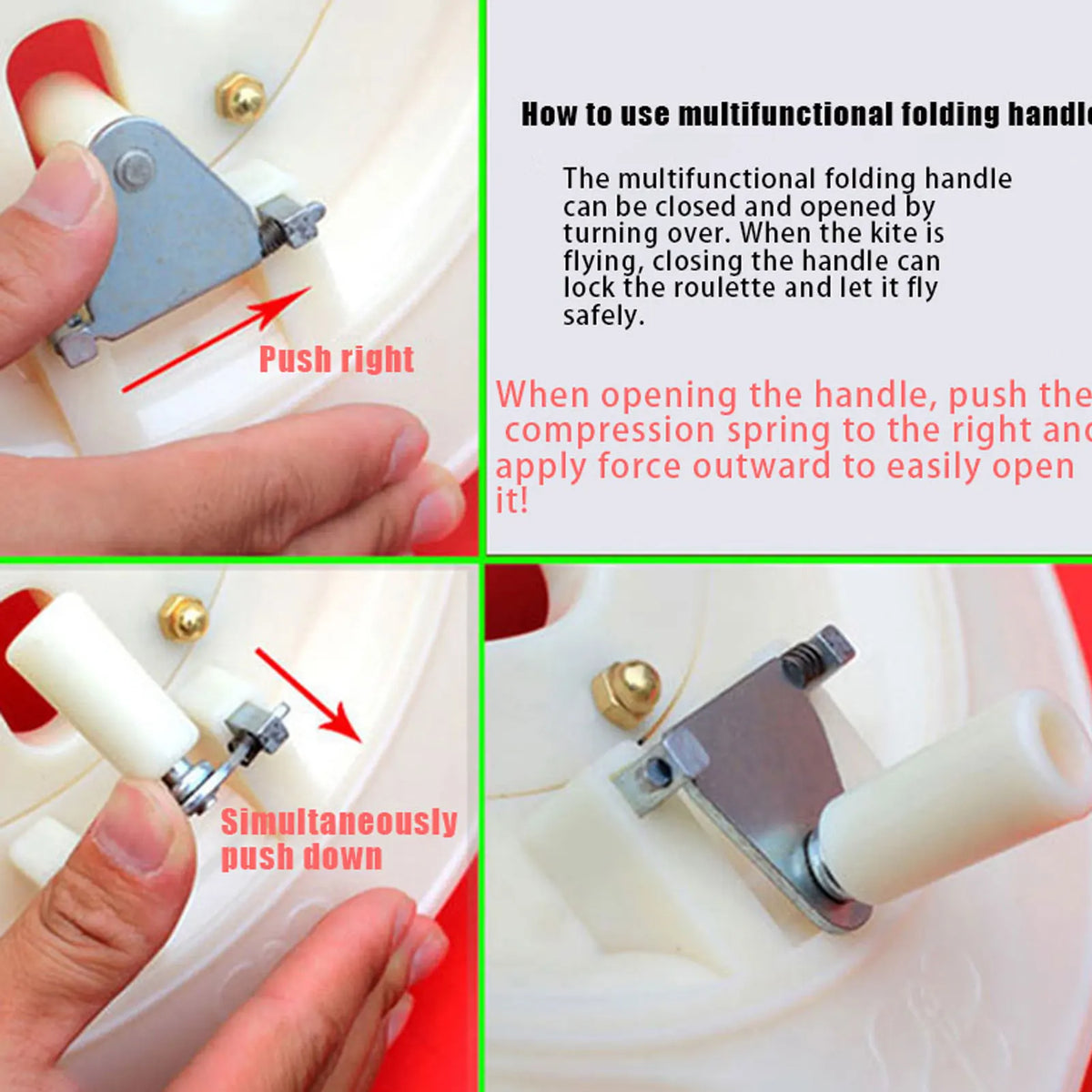 Push right

How to use multifunctional folding handle

The multifunctional folding handle can be closed and opened by turning over. When the kite is flying, closing the handle can lock the roulette and let it fly safely.

When opening the handle, push the compression spring to the right and apply force outward to easily open it!

Simultaneously push down