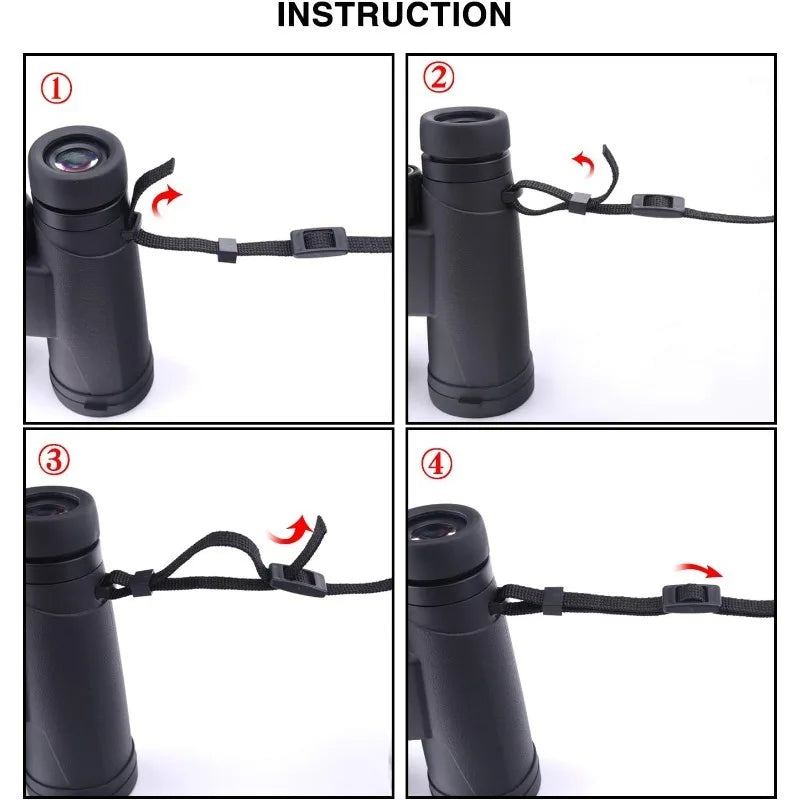 INSTRUCTION

①

②

③

④