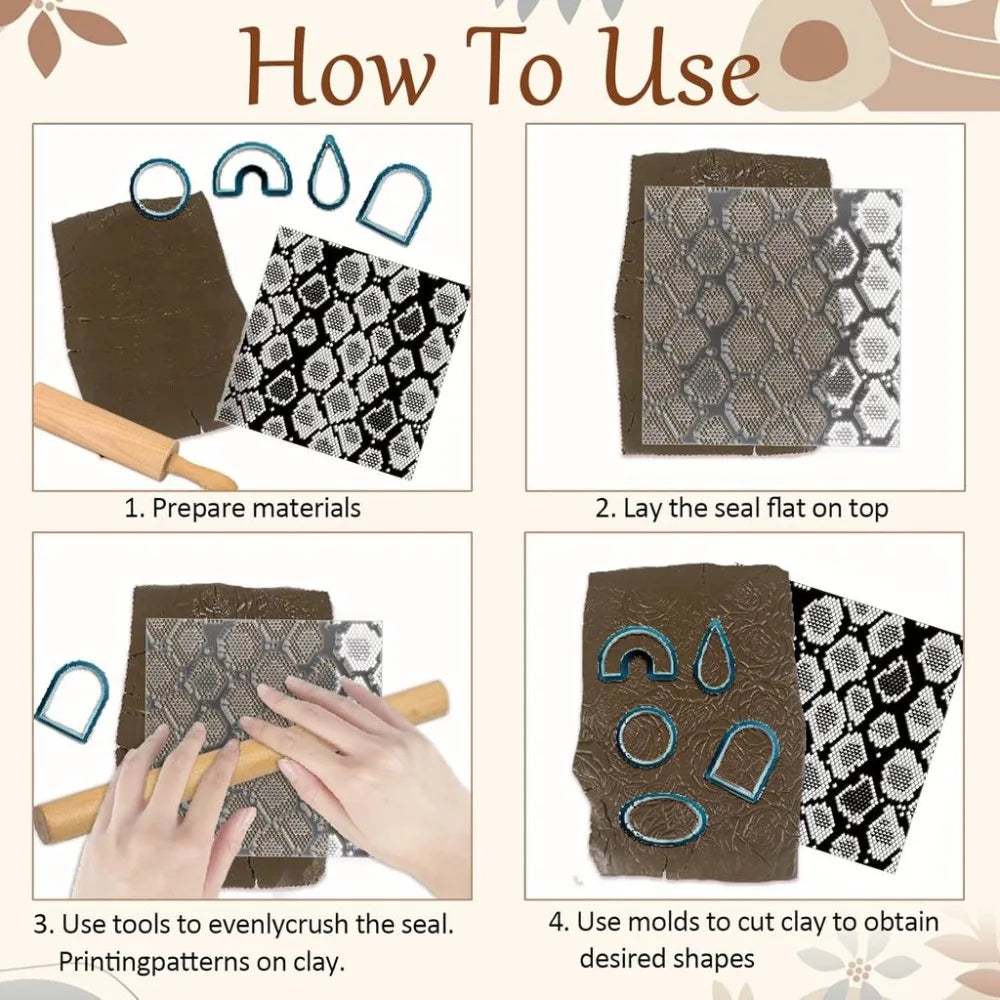 How To Use

1. Prepare materials

2. Lay the seal flat on top

3. Use tools to evenlycrush the seal. Printingpatterns on clay.

4. Use molds to cut clay to obtain desired shapes