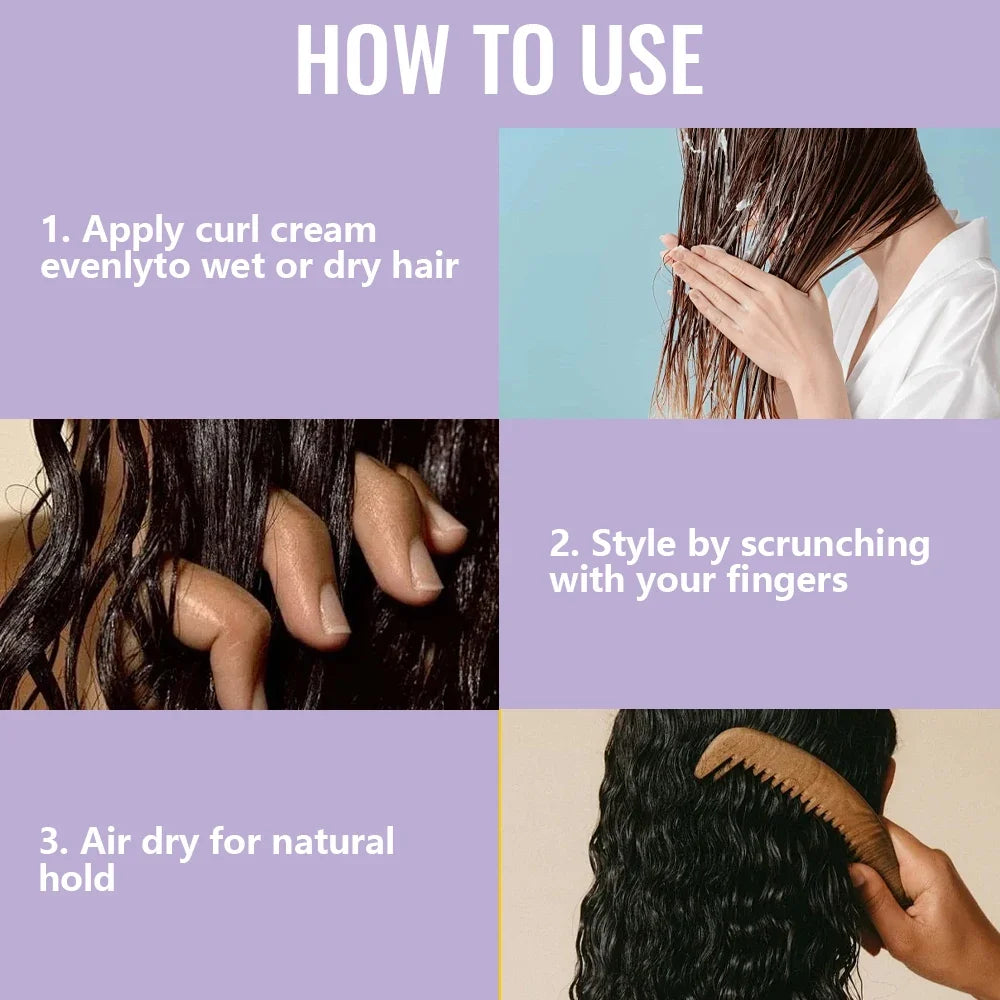 HOW TO USE

1. Apply curl cream evenlyto wet or dry hair

2. Style by scrunching with your fingers

3. Air dry for natural hold