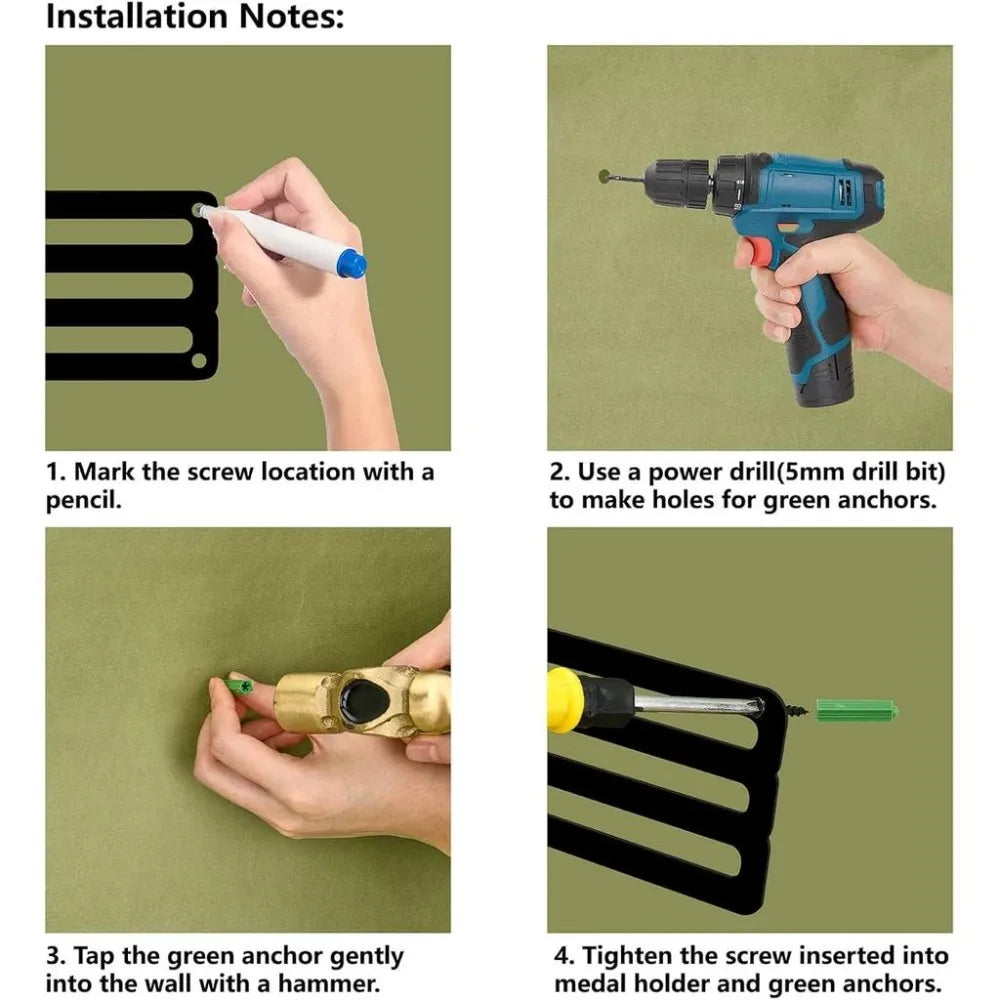 Installation Notes:

1. Mark the screw location with a pencil.

2. Use a power drill(5mm drill bit) to make holes for green anchors.

3. Tap the green anchor gently into the wall with a hammer.

4. Tighten the screw inserted into medal holder and green anchors.