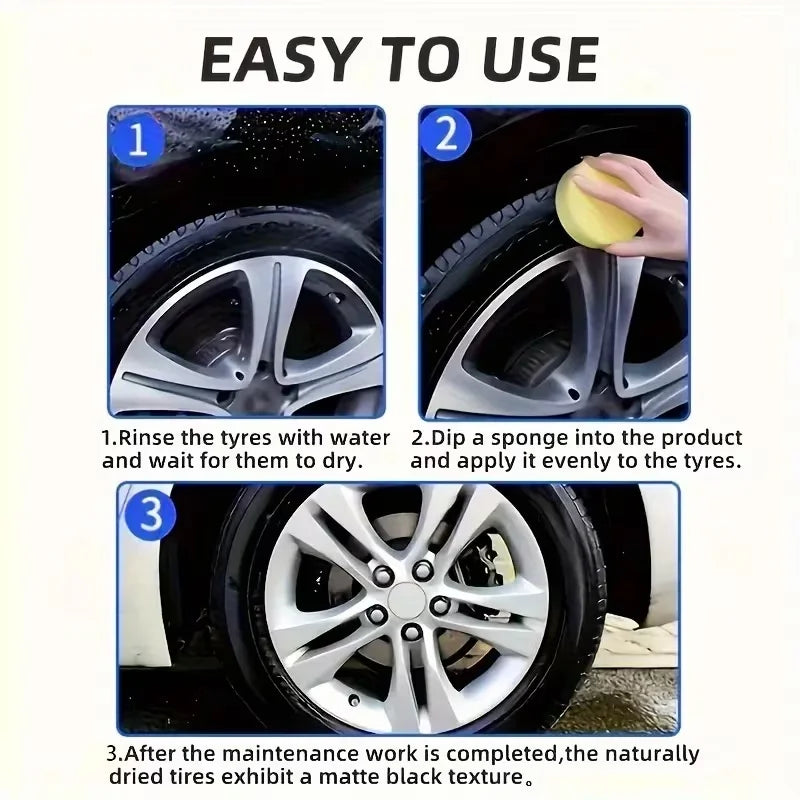 EASY TO USE

1

2

1.Rinse the tyres with water and wait for them to dry.

2.Dip a sponge into the product and apply it evenly to the tyres.

3

3.After the maintenance work is completed,the naturally dried tires exhibit a matte black texture。