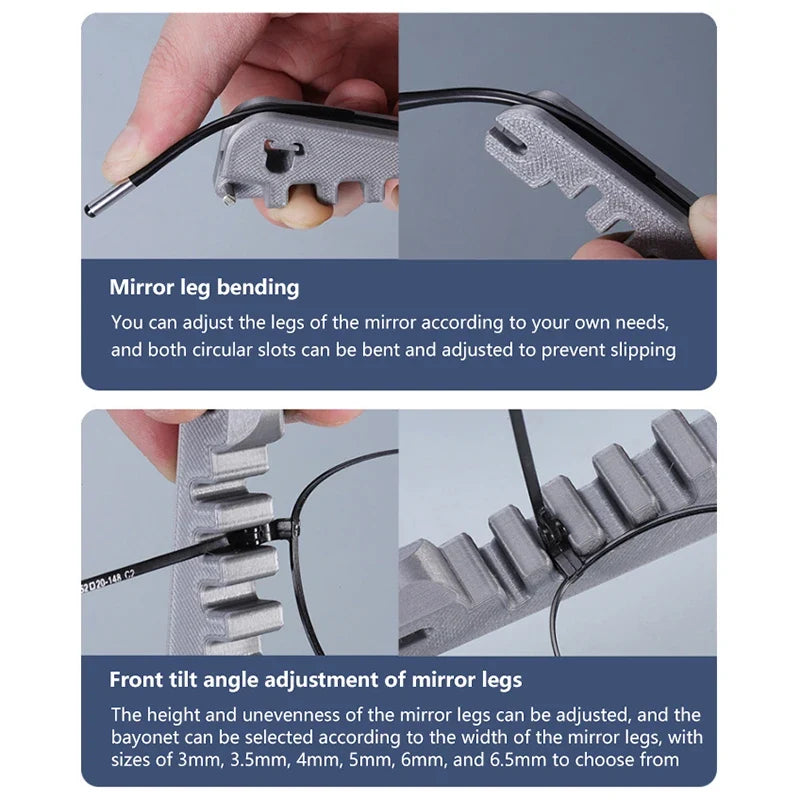 Mirror leg bending

You can adjust the legs of the mirror according to your own needs, and both circular slots can be bent and adjusted to prevent slipping

52□20-148 C2

Front tilt angle adjustment of mirror legs

The height and unevenness of the mirror legs can be adjusted, and the bayonet can be selected according to the width of the mirror legs, with sizes of 3mm, 3.5mm, 4mm, 5mm, 6mm, and 6.5mm to choose from