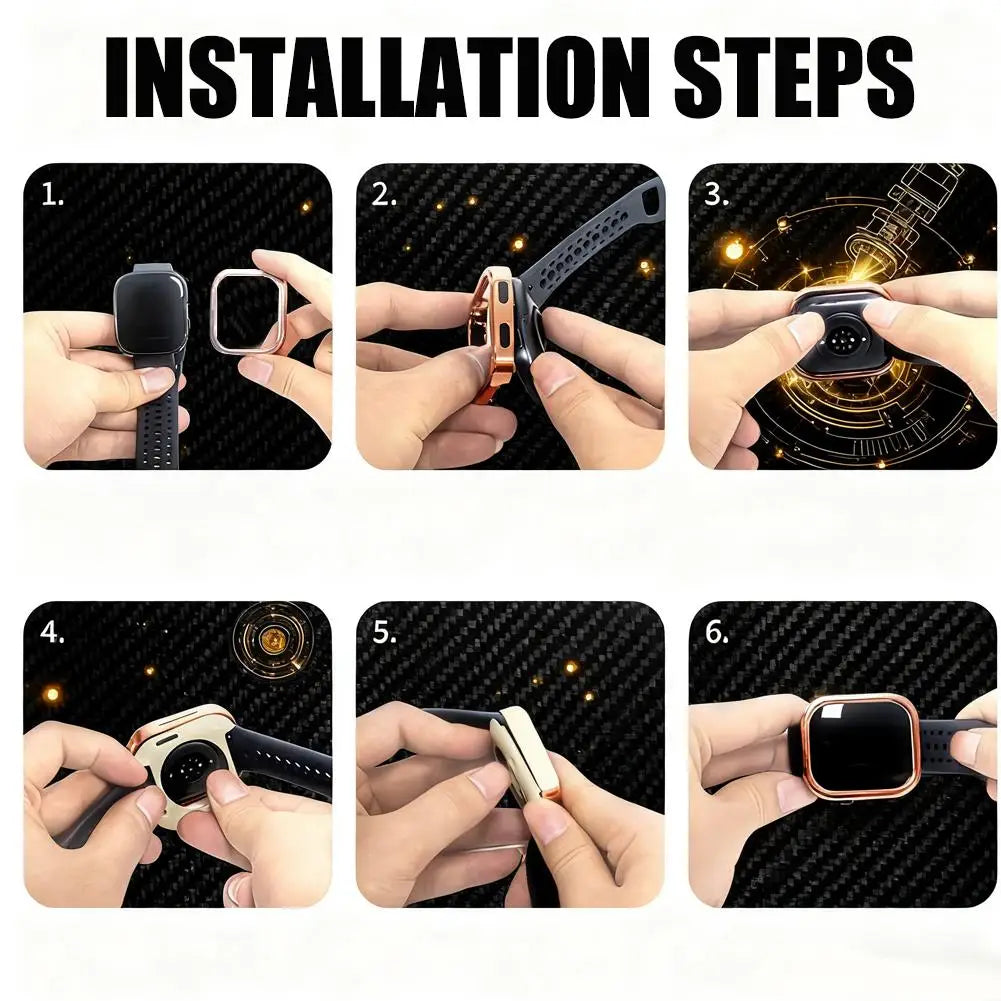 INSTALLATION STEPS

1.

2.

3.

4.

5.

6.