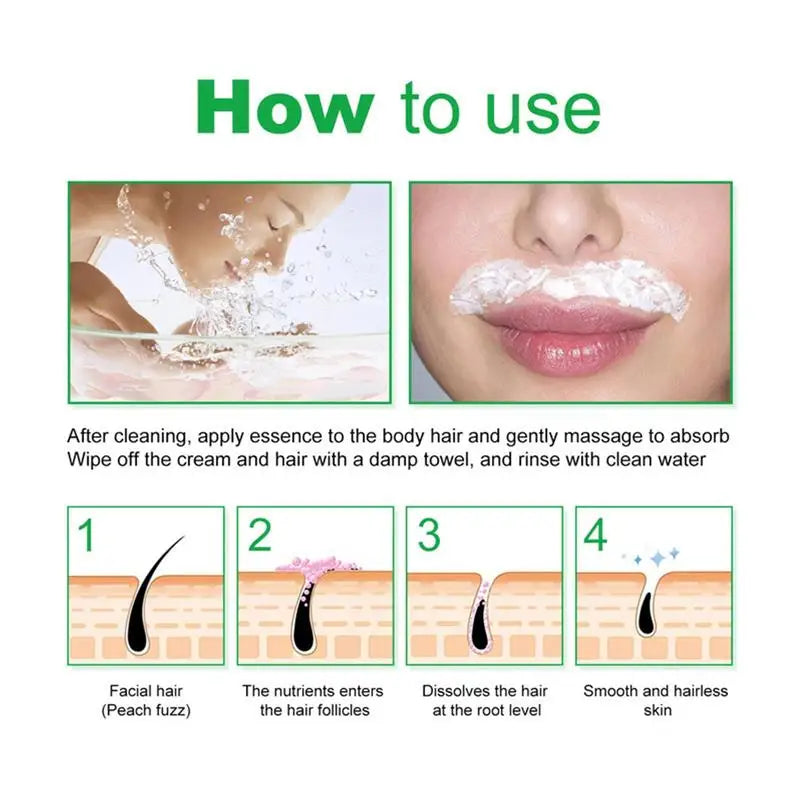 How to use

After cleaning, apply essence to the body hair and gently massage to absorb
Wipe off the cream and hair with a damp towel, and rinse with clean water

1

Facial hair
(Peach fuzz)

2

The nutrients enters
the hair follicles

3

Dissolves the hair
at the root level

4

Smooth and hairless
skin