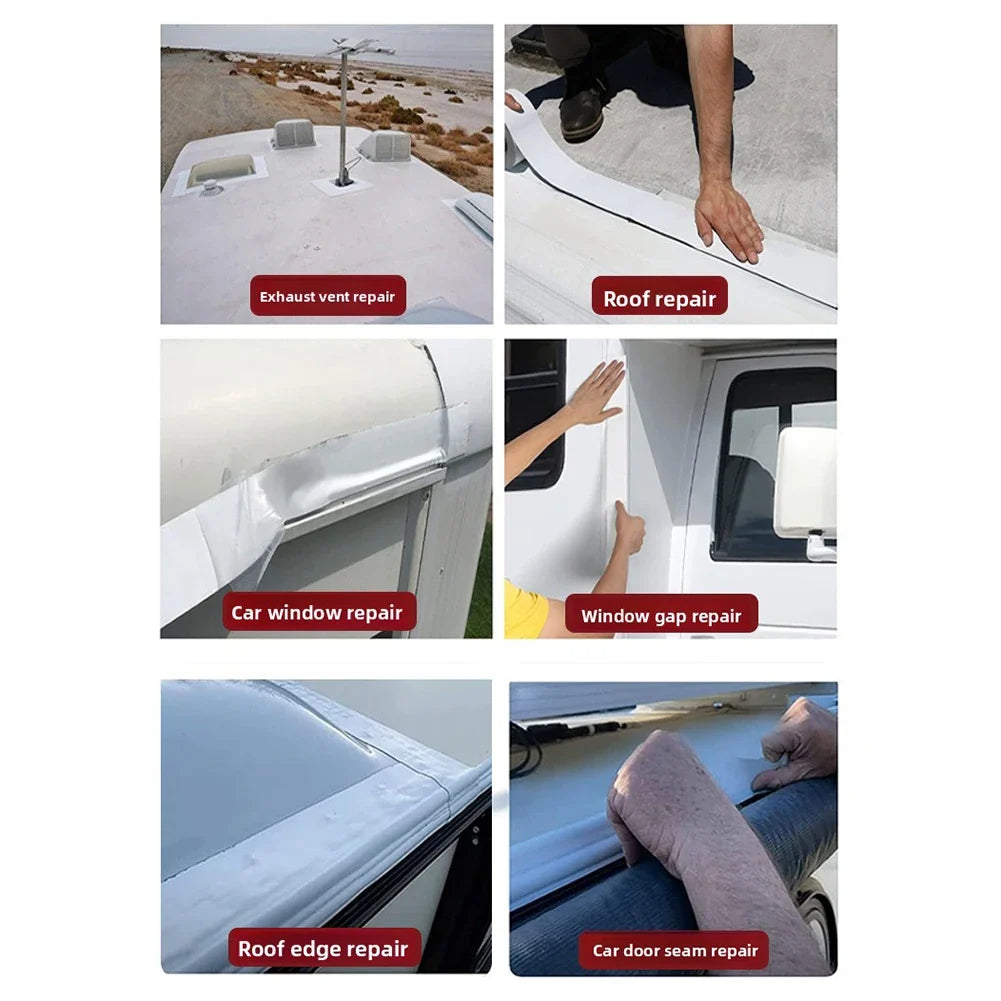 Exhaust vent repair

Roof repair

Car window repair

Window gap repair

Roof edge repair

Car door seam repair