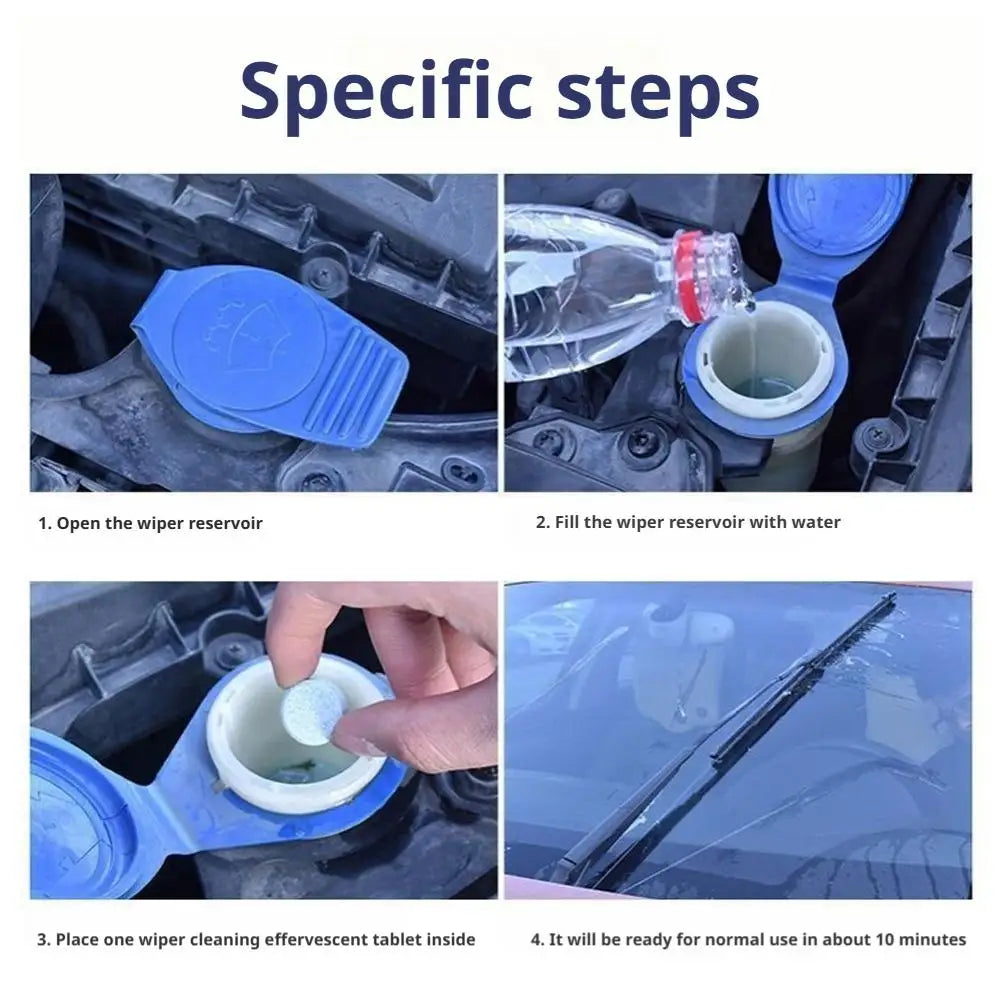 Specific steps

1. Open the wiper reservoir

2. Fill the wiper reservoir with water

3. Place one wiper cleaning effervescent tablet inside

4. It will be ready for normal use in about 10 minutes