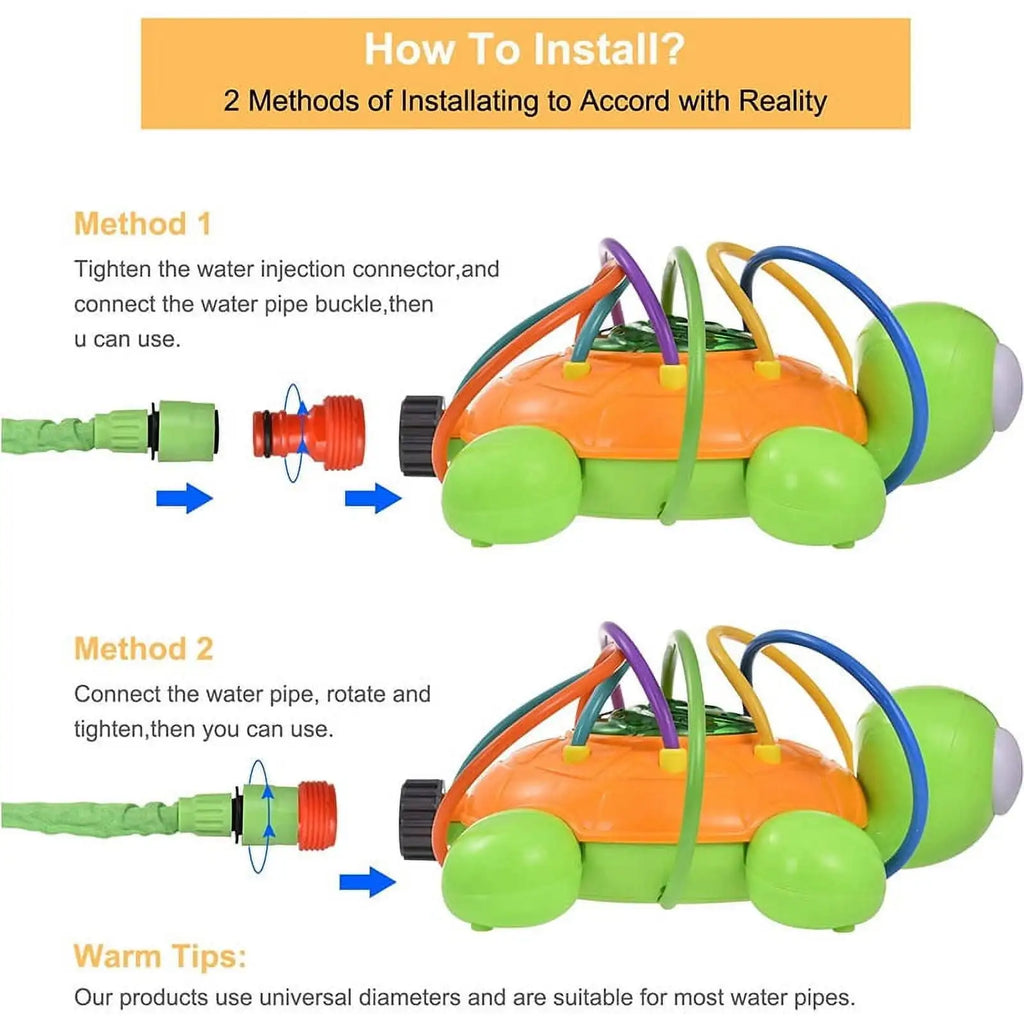 How To Install?
2 Methods of Installating to Accord with Reality

Method 1
Tighten the water injection connector,and connect the water pipe buckle,then u can use.

Method 2
Connect the water pipe, rotate and tighten,then you can use.

Warm Tips:
Our products use universal diameters and are suitable for most water pipes.