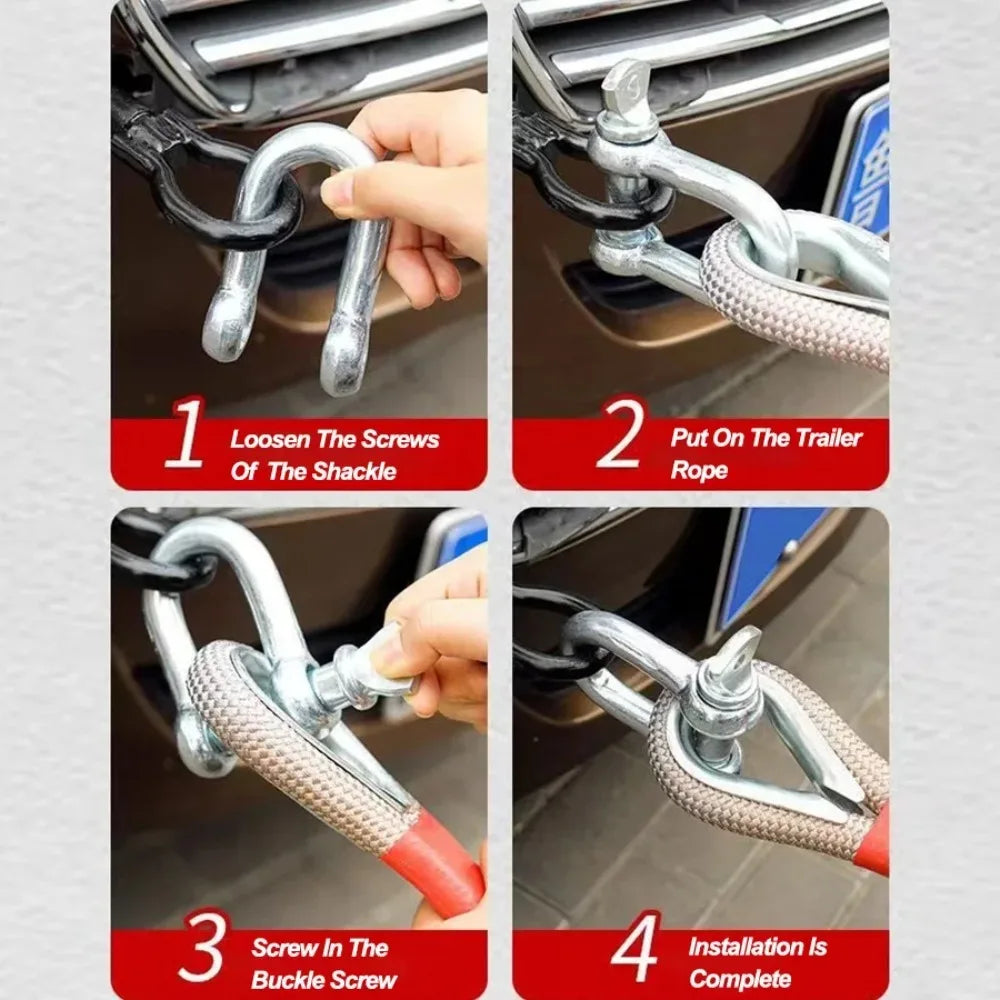 1 Loosen The Screws Of The Shackle

2 Put On The Trailer Rope

3 Screw In The Buckle Screw

4 Installation Is Complete