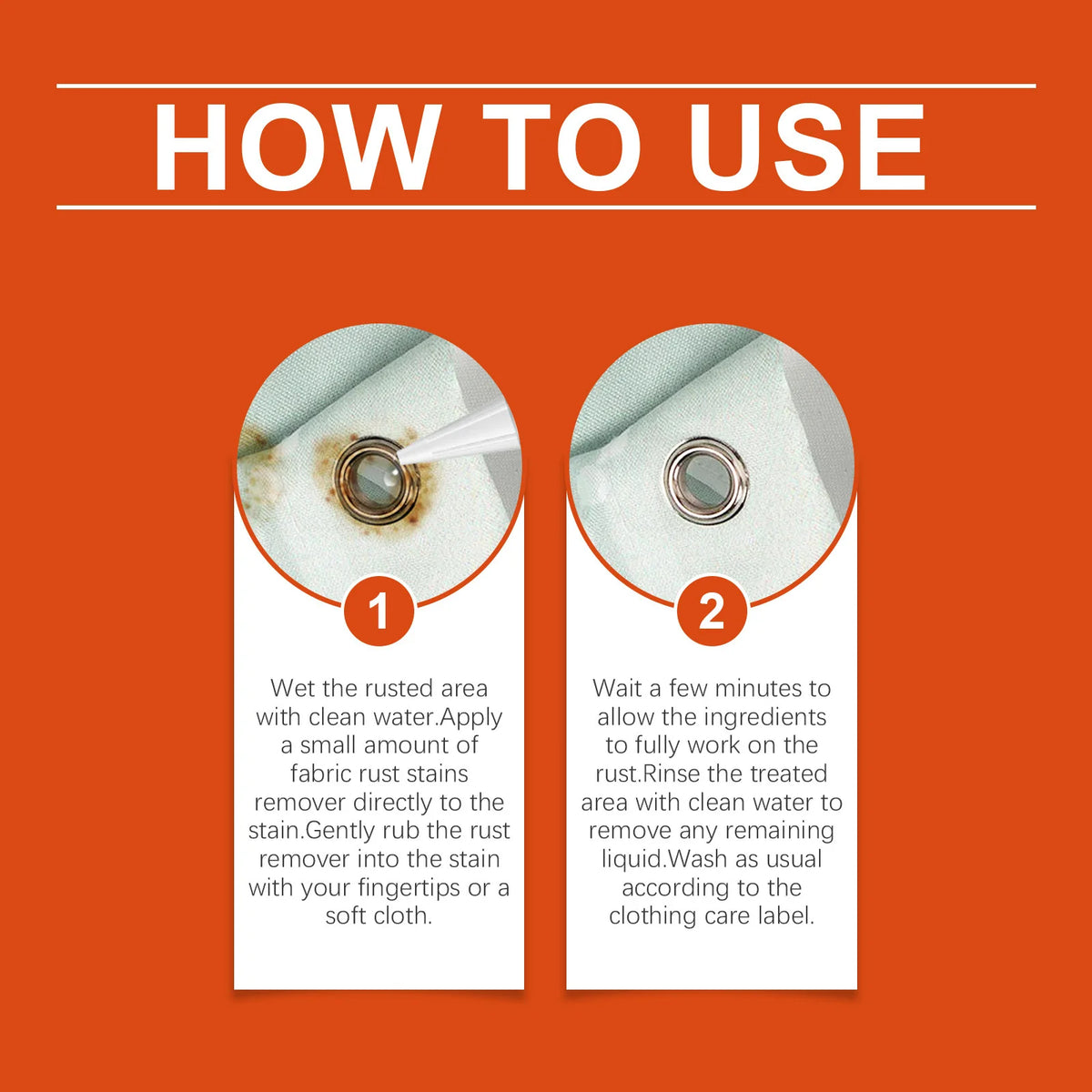 HOW TO USE

1

Wet the rusted area with clean water.Apply a small amount of fabric rust stains remover directly to the stain.Gently rub the rust remover into the stain with your fingertips or a soft cloth.

2

Wait a few minutes to allow the ingredients to fully work on the rust.Rinse the treated area with clean water to remove any remaining liquid.Wash as usual according to the clothing care label.